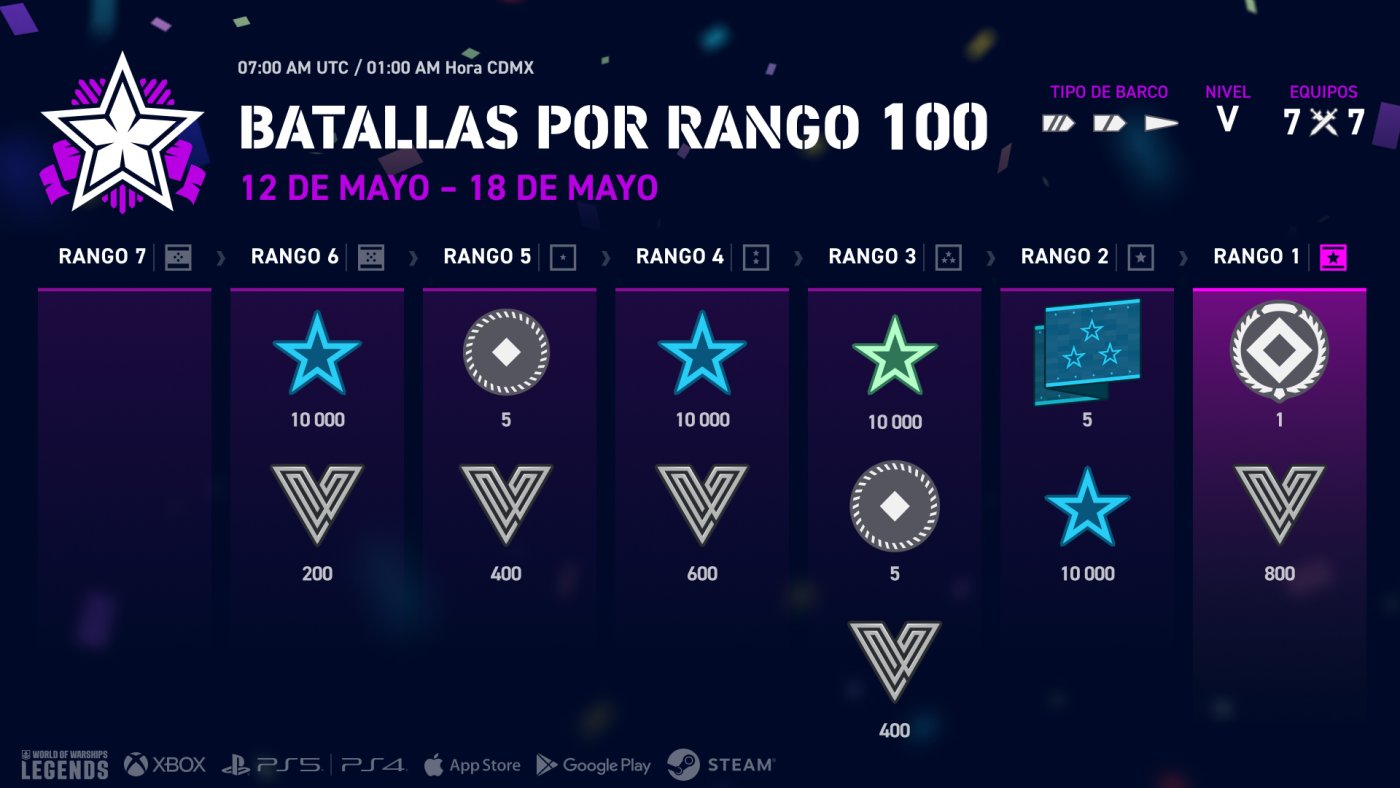 07:00 AM UTC / 01:00 AM Hora CDMX

BATALLAS POR RANGO 100

12 DE MAYO - 18 DE MAYO

TIPO DE BARCO

NIVEL
V

EQUIPOS
7 7

RANGO 7

RANGO 6
10 000
200

RANGO 5
5
400

RANGO 4
10 000
600

RANGO 3
10 000
5
400

RANGO 2
5
10 000

RANGO 1
1
800

WORLD OF WARSHIPS LEGENDS XBOX PS5 PS4 App Store Google Play STEAM