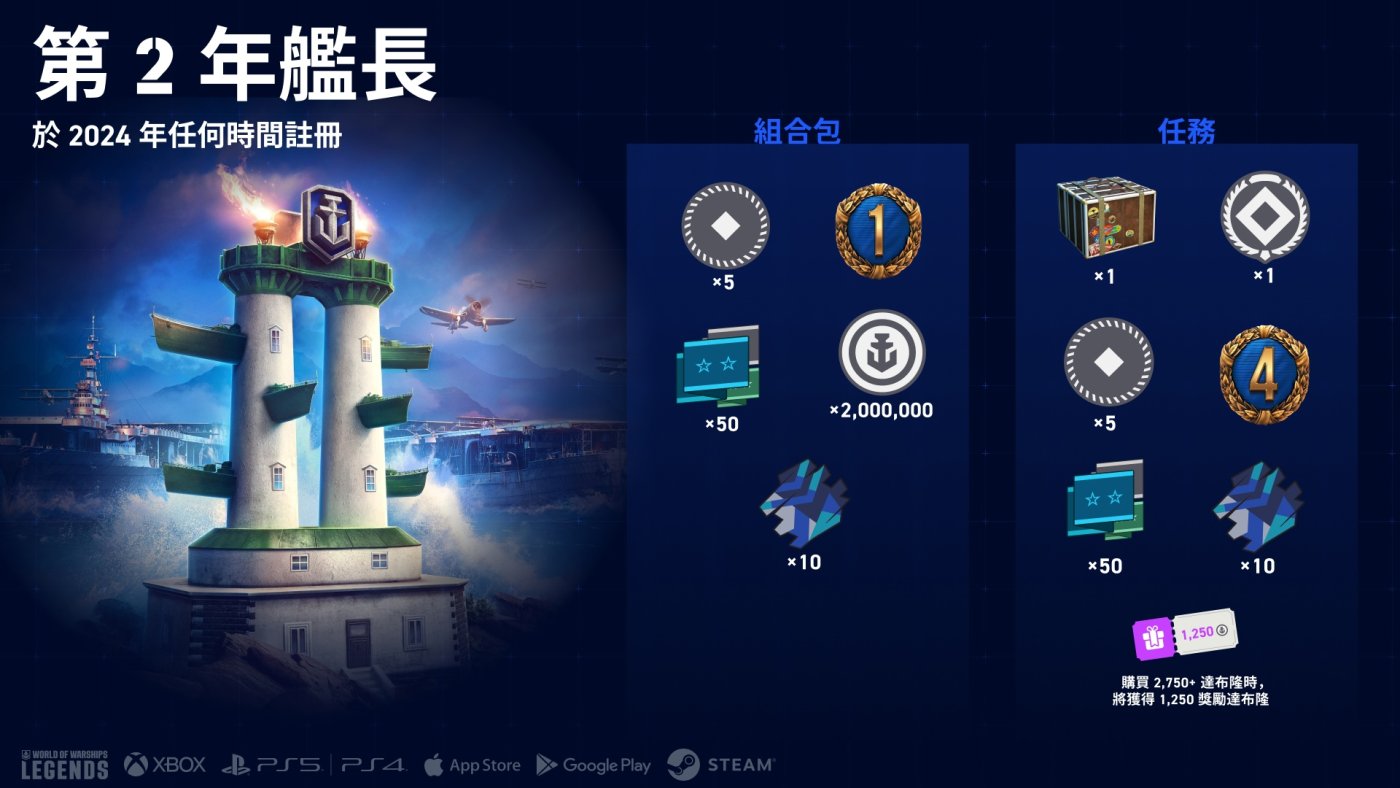 第 2 年艦長

於 2024 年任何時間註冊

組合包

×5

1

×50

×2,000,000

×10

任務

×1

×1

×5

4

×50

×10

1,250

購買 2,750+ 達布隆時，將獲得 1,250 獎勵達布隆

WORLD OF WARSHIPS LEGENDS

XBOX

PS5

PS4

App Store

Google Play

STEAM