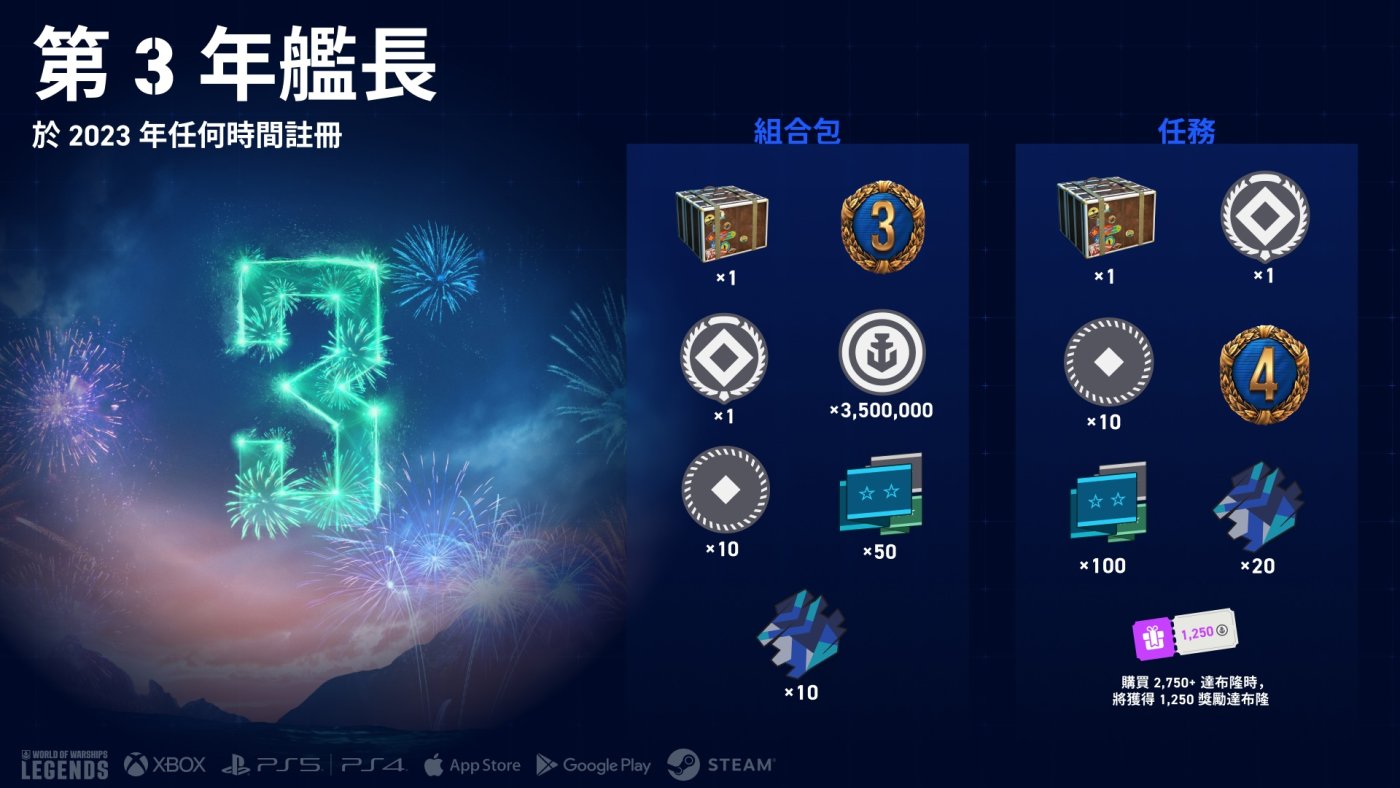 第 3 年艦長

於 2023 年任何時間註冊

組合包

×1

3

×1

×3,500,000

×10

×50

×10

任務

×1

×1

×10

4

×100

×20

1,250

購買 2,750+ 達布隆時，將獲得 1,250 獎勵達布隆

WORLD OF WARSHIPS LEGENDS

XBOX

PS5

PS4

App Store

Google Play

STEAM