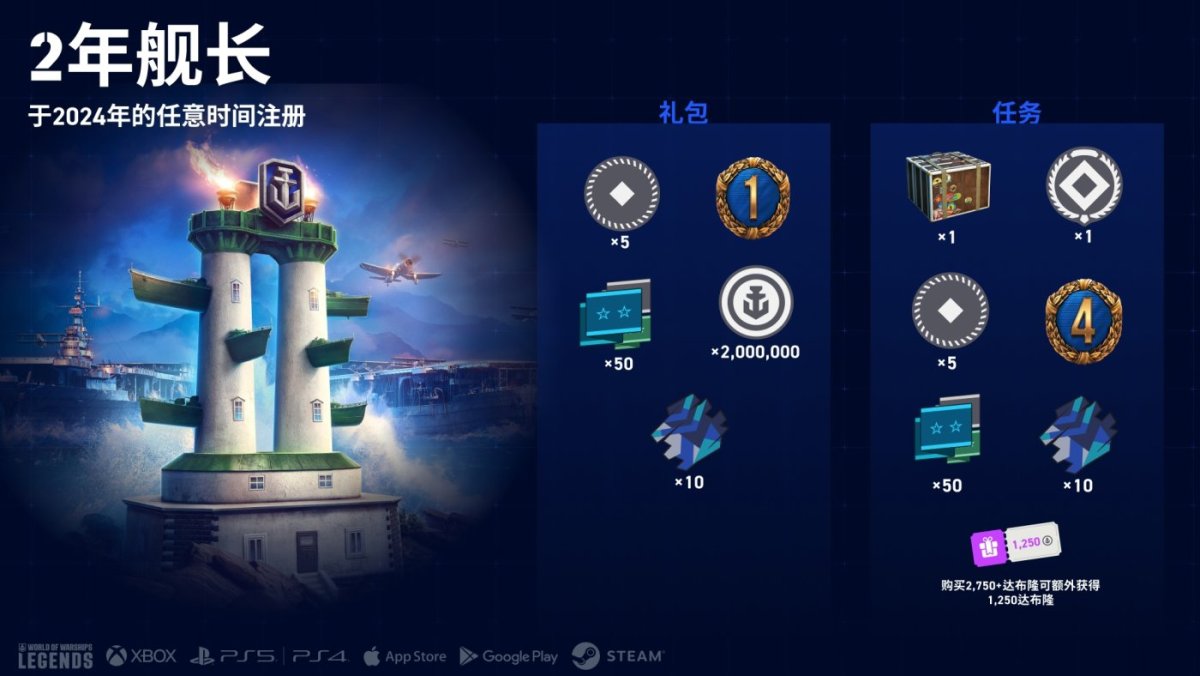 2年舰长

于2024年的任意时间注册

礼包

×5

1

×50

×2,000,000

×10

任务

×1

×1

×5

4

×50

×10

1,250

购买2,750+达布隆可额外获得1,250达布隆

WORLD OF WARSHIPS LEGENDS XBOX PS5 PS4 App Store Google Play STEAM