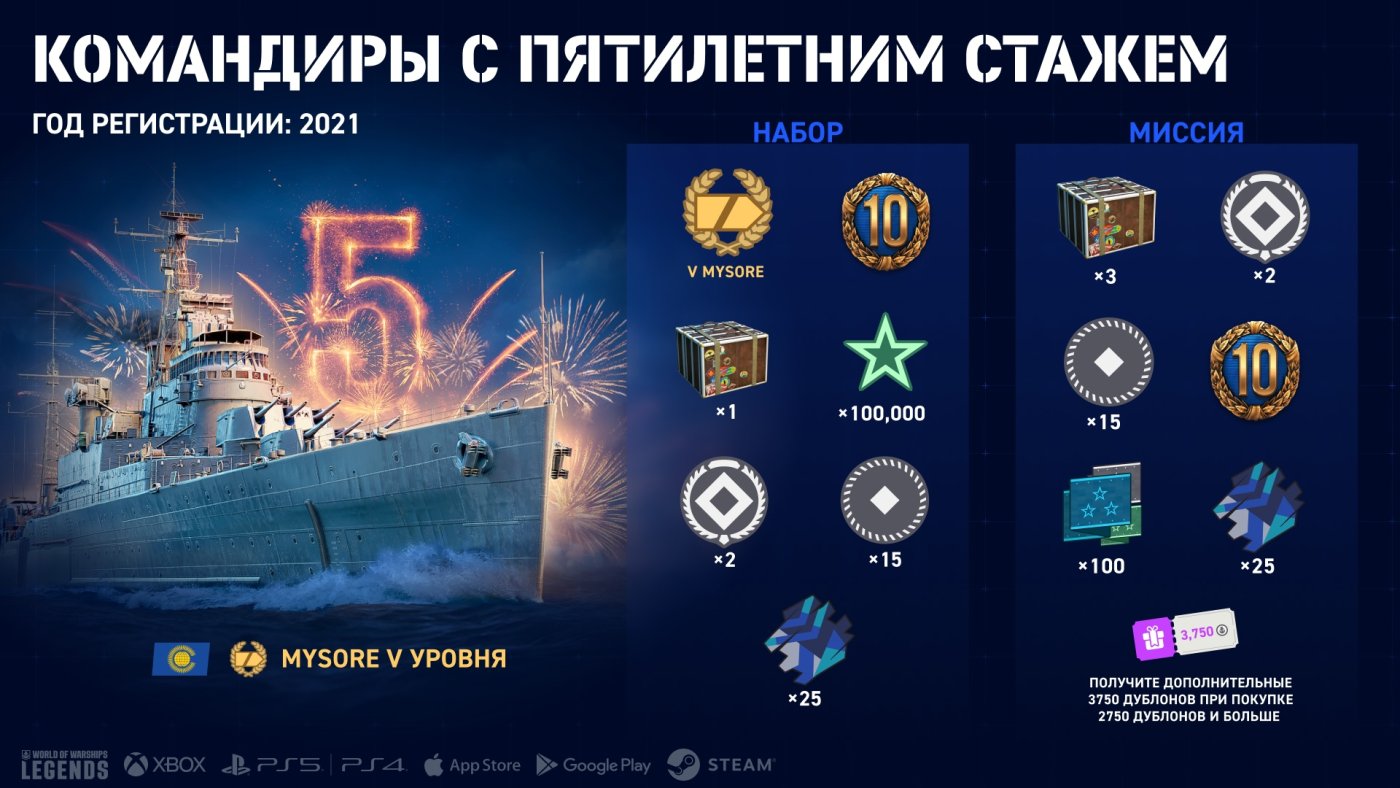 КОМАНДИРЫ С ПЯТИЛЕТНИМ СТАЖЕМ

ГОД РЕГИСТРАЦИИ: 2021

5

MYSORE V УРОВНЯ

НАБОР

V MYSORE

10

×1

×100,000

×2

×15

×25

МИССИЯ

×3

×2

×15

10

×100

×25

3,750

ПОЛУЧИТЕ ДОПОЛНИТЕЛЬНЫЕ 3750 ДУБЛОНОВ ПРИ ПОКУПКЕ 2750 ДУБЛОНОВ И БОЛЬШЕ

WORLD OF WARSHIPS LEGENDS XBOX PS5 PS4 App Store Google Play STEAM