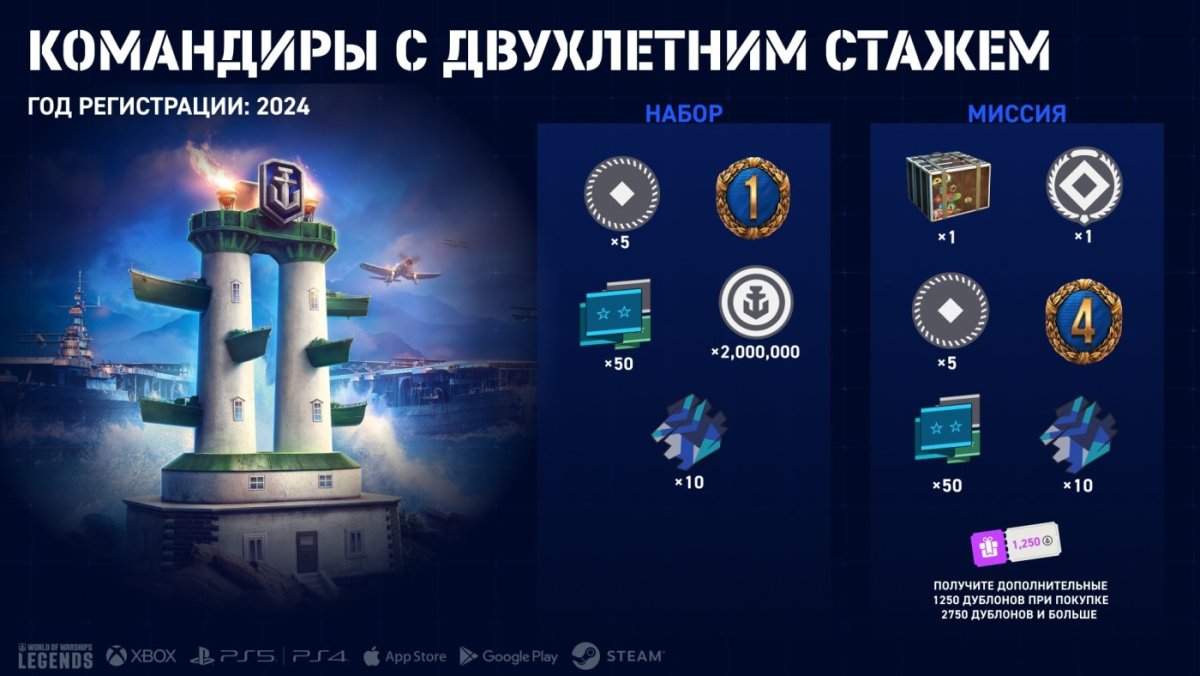 КОМАНДИРЫ С ДВУХЛЕТНИМ СТАЖЕМ

ГОД РЕГИСТРАЦИИ: 2024

НАБОР

×5

1

×50

×2,000,000

×10

МИССИЯ

×1

×1

×5

4

×50

×10

1,250

ПОЛУЧИТЕ ДОПОЛНИТЕЛЬНЫЕ 1250 ДУБЛОНОВ ПРИ ПОКУПКЕ 2750 ДУБЛОНОВ И БОЛЬШЕ

WORLD OF WARSHIPS LEGENDS XBOX PS5 PS4 App Store Google Play STEAM