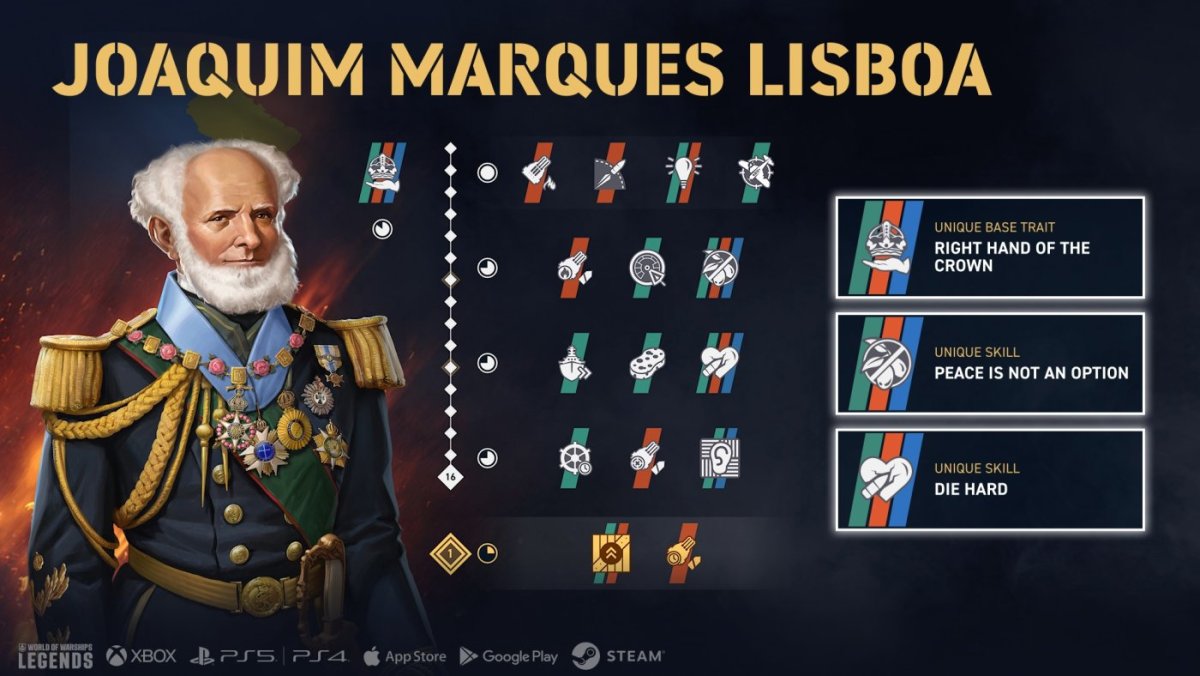 JOAQUIM MARQUES LISBOA

16

1

UNIQUE BASE TRAIT
RIGHT HAND OF THE CROWN

UNIQUE SKILL
PEACE IS NOT AN OPTION

UNIQUE SKILL
DIE HARD

WORLD OF WARSHIPS LEGENDS XBOX PS5 PS4 App Store Google Play STEAM