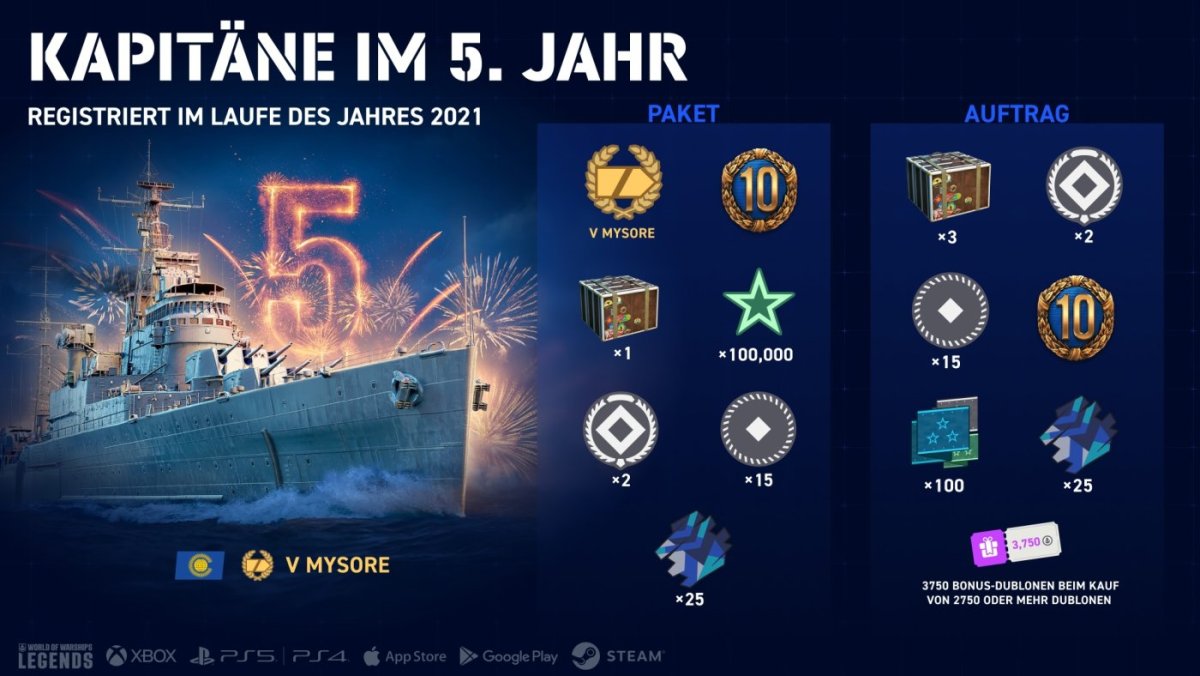 KAPITÄNE IM 5. JAHR

REGISTRIERT IM LAUFE DES JAHRES 2021

5

V MYSORE

PAKET

V MYSORE

10

×1

×100,000

×2

×15

×25

AUFTRAG

×3

×2

×15

10

×100

×25

3,750

3750 BONUS-DUBLONEN BEIM KAUF VON 2750 ODER MEHR DUBLONEN

WORLD OF WARSHIPS LEGENDS

XBOX

PS5

PS4

App Store

Google Play

STEAM