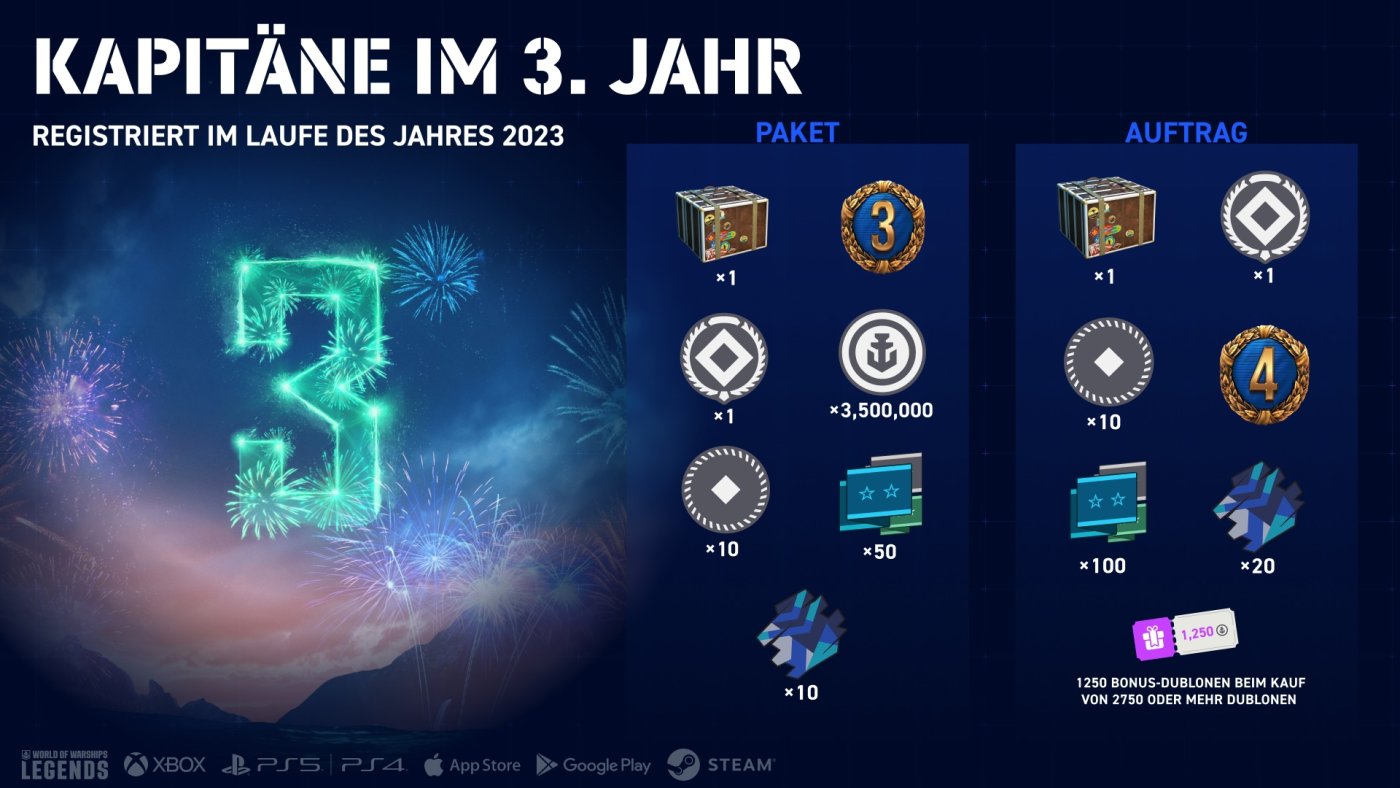 KAPITÄNE IM 3. JAHR

REGISTRIERT IM LAUFE DES JAHRES 2023

PAKET

×1

3

×1

×3,500,000

×10

×50

×10

AUFTRAG

×1

×1

×10

4

×100

×20

1,250

1250 BONUS-DUBLONEN BEIM KAUF VON 2750 ODER MEHR DUBLONEN

WORLD OF WARSHIPS LEGENDS XBOX PS5 PS4 App Store Google Play STEAM