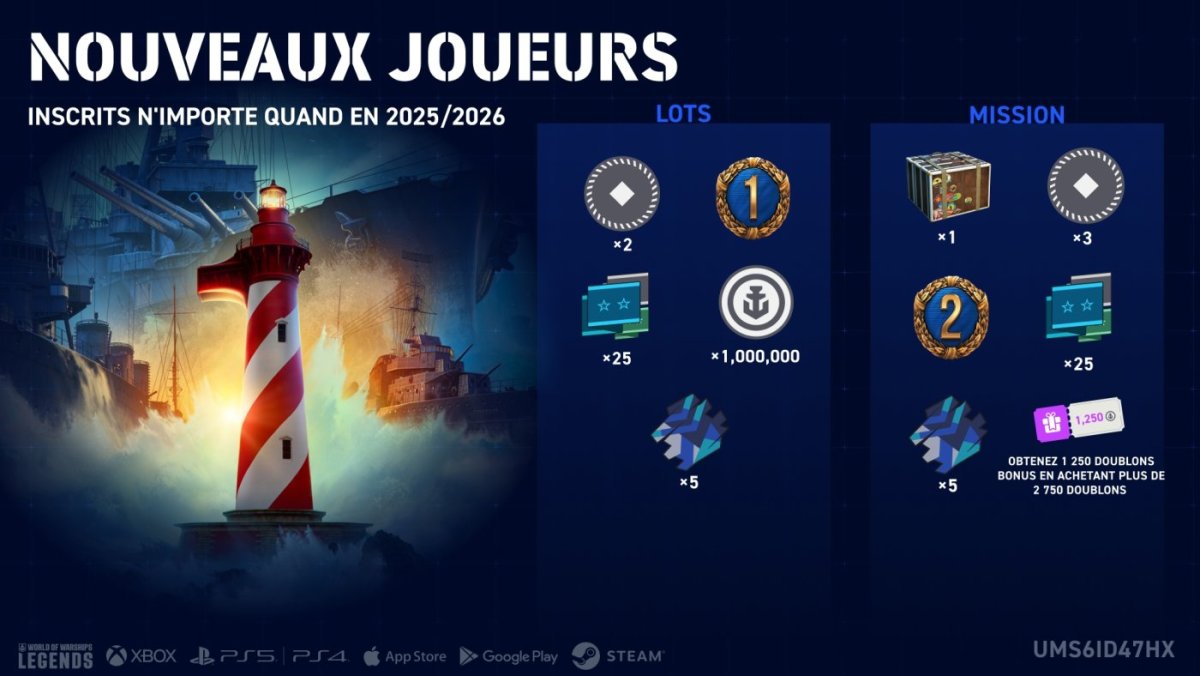 NOUVEAUX JOUEURS

INSCRITS N'IMPORTE QUAND EN 2025/2026

LOTS

×2

1

×25

×1,000,000

×5

MISSION

×1

×3

2

×25

×5

1,250

OBTENEZ 1 250 DOUBLONS BONUS EN ACHETANT PLUS DE 2 750 DOUBLONS

WORLD OF WARSHIPS LEGENDS XBOX PS5 PS4 App Store Google Play STEAM

UMS6ID47HX