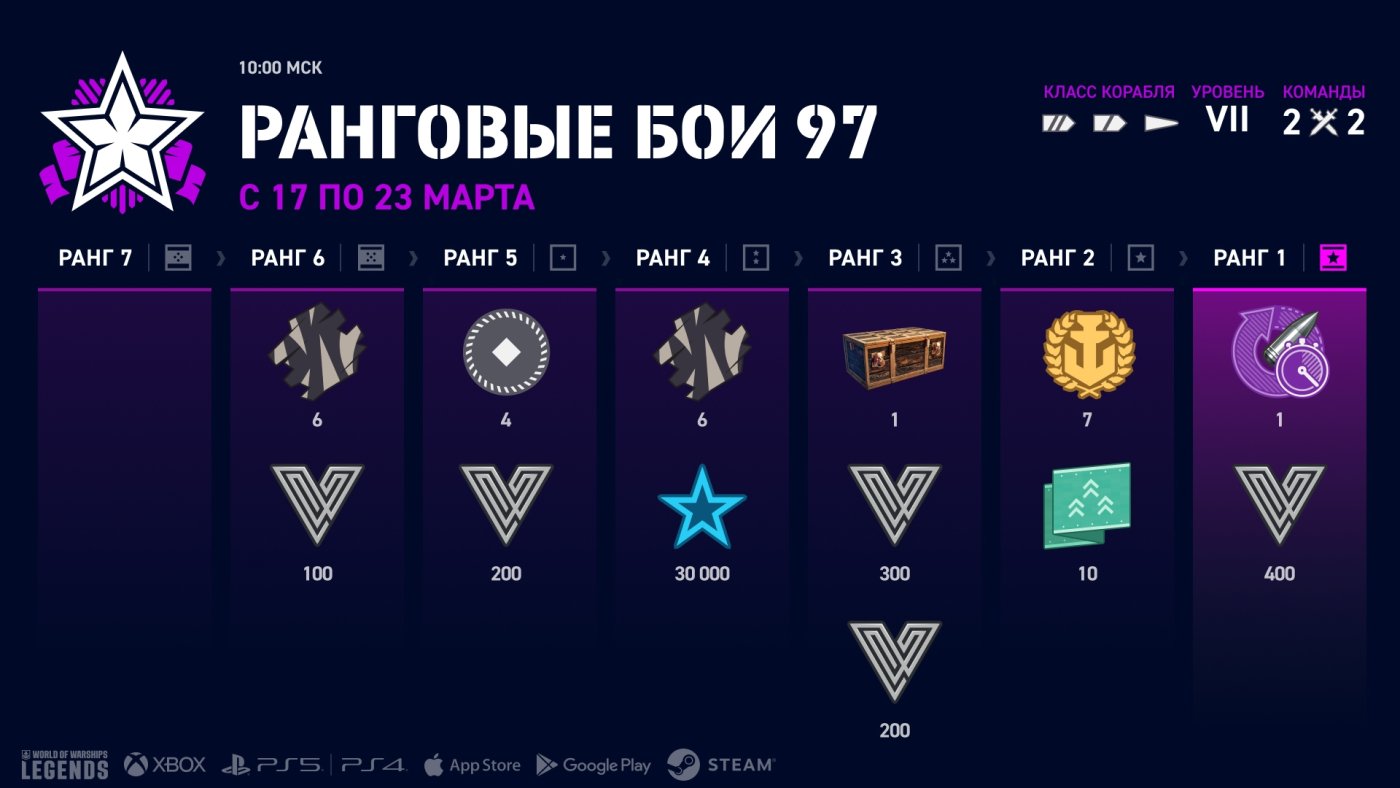 10:00 МСК

РАНГОВЫЕ БОИ 97

С 17 ПО 23 МАРТА

КЛАСС КОРАБЛЯ

УРОВЕНЬ
VII

КОМАНДЫ
2 2

РАНГ 7

РАНГ 6
6
100

РАНГ 5
4
200

РАНГ 4
6
30 000

РАНГ 3
1
300
200

РАНГ 2
7
10

РАНГ 1
1
400

WORLD OF WARSHIPS LEGENDS XBOX PS5 PS4 App Store Google Play STEAM