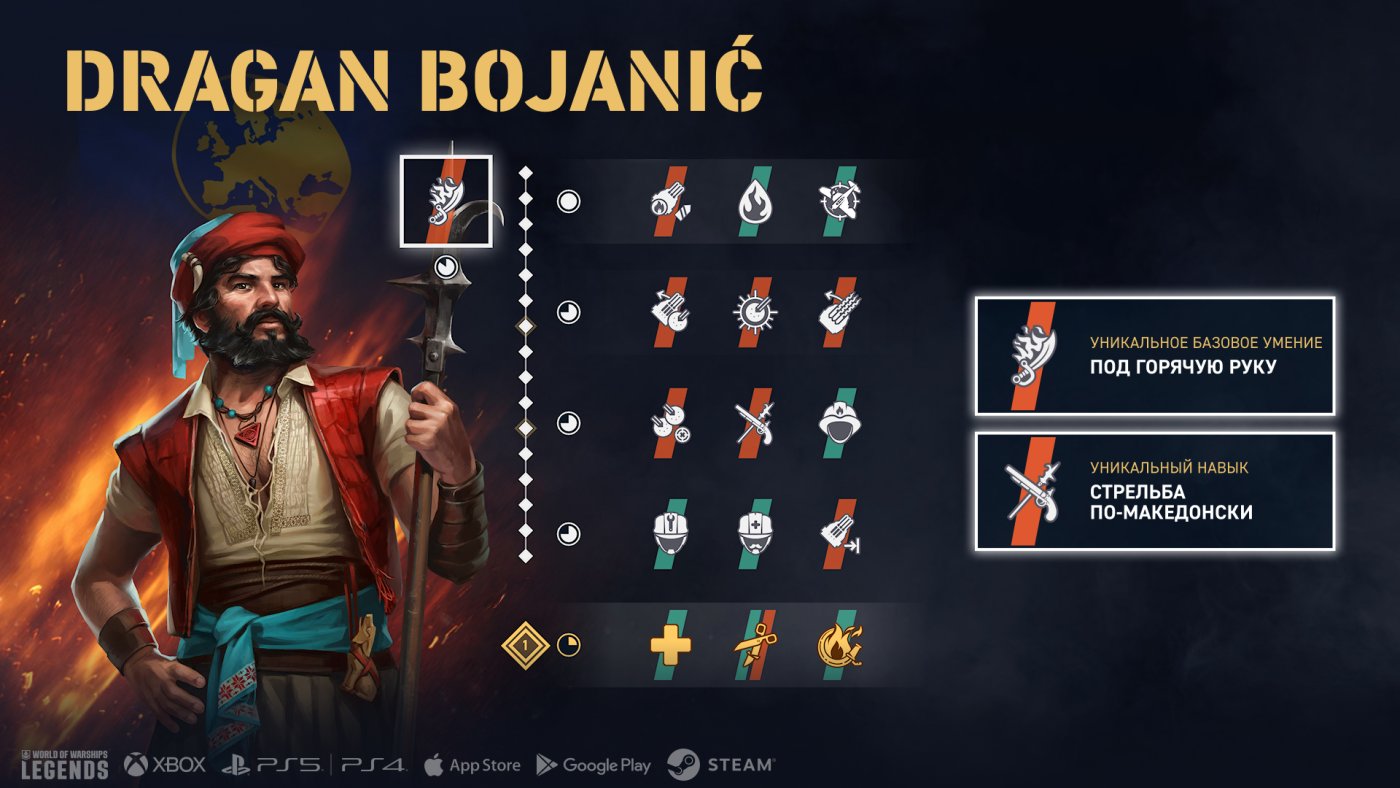 DRAGAN BOJANIĆ

1

УНИКАЛЬНОЕ БАЗОВОЕ УМЕНИЕ
ПОД ГОРЯЧУЮ РУКУ

УНИКАЛЬНЫЙ НАВЫК
СТРЕЛЬБА
ПО-МАКЕДОНСКИ

WORLD OF WARSHIPS LEGENDS XBOX PS5 PS4 App Store Google Play STEAM