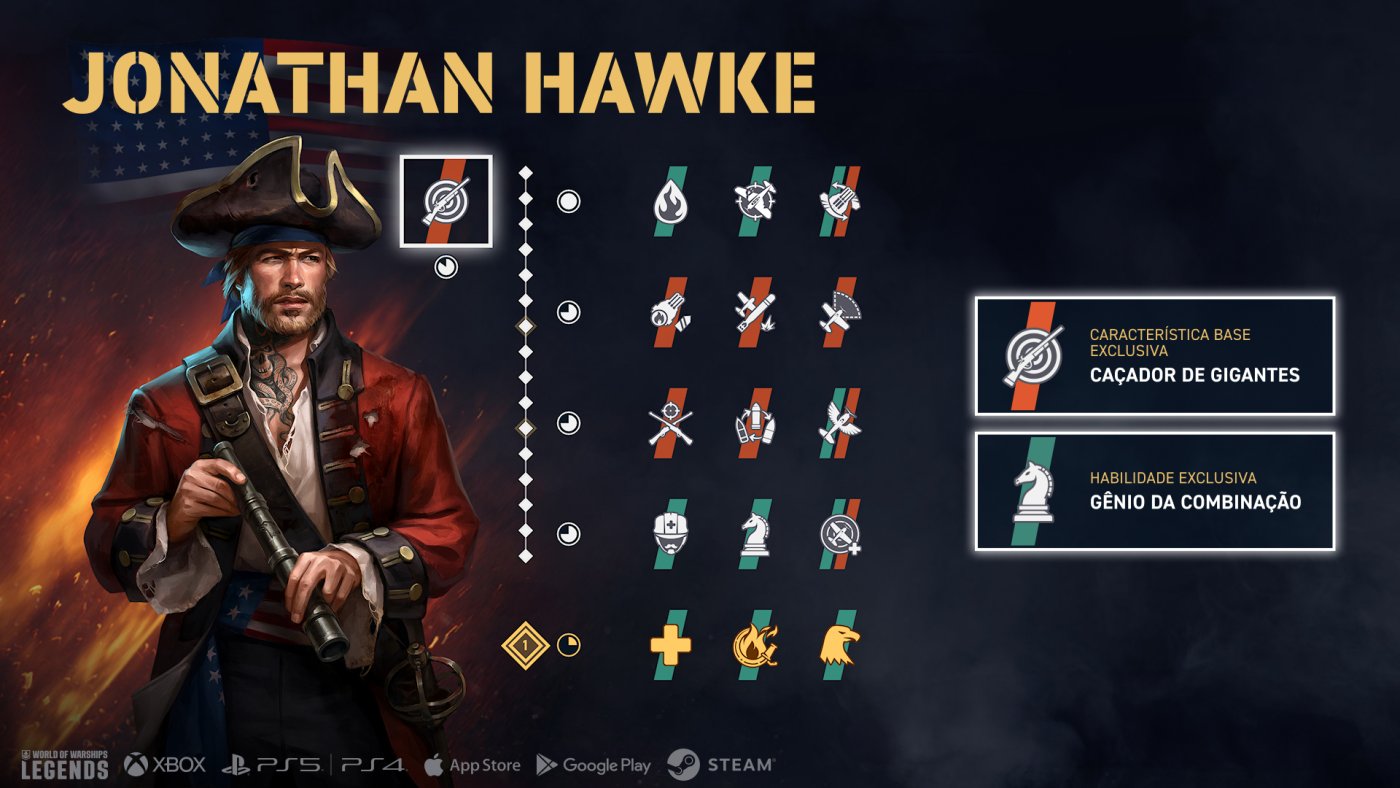 JONATHAN HAWKE

1

CARACTERÍSTICA BASE EXCLUSIVA
CAÇADOR DE GIGANTES

HABILIDADE EXCLUSIVA
GÊNIO DA COMBINAÇÃO

WORLD OF WARSHIPS LEGENDS
XBOX
PS5
PS4
App Store
Google Play
STEAM