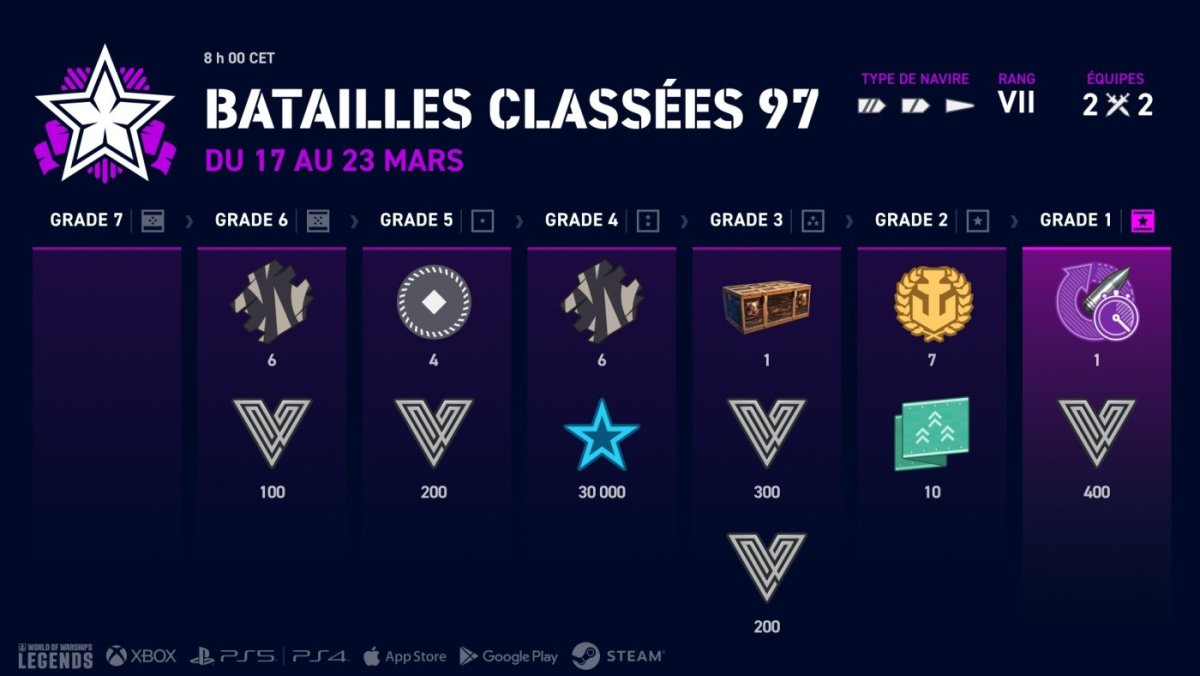 8 h 00 CET

BATAILLES CLASSÉES 97

DU 17 AU 23 MARS

TYPE DE NAVIRE

RANG
VII

ÉQUIPES
2 2

GRADE 7

GRADE 6
6
100

GRADE 5
4
200

GRADE 4
6
30 000

GRADE 3
1
300
200

GRADE 2
7
10

GRADE 1
1
400

WORLD OF WARSHIPS LEGENDS XBOX PS5 PS4 App Store Google Play STEAM