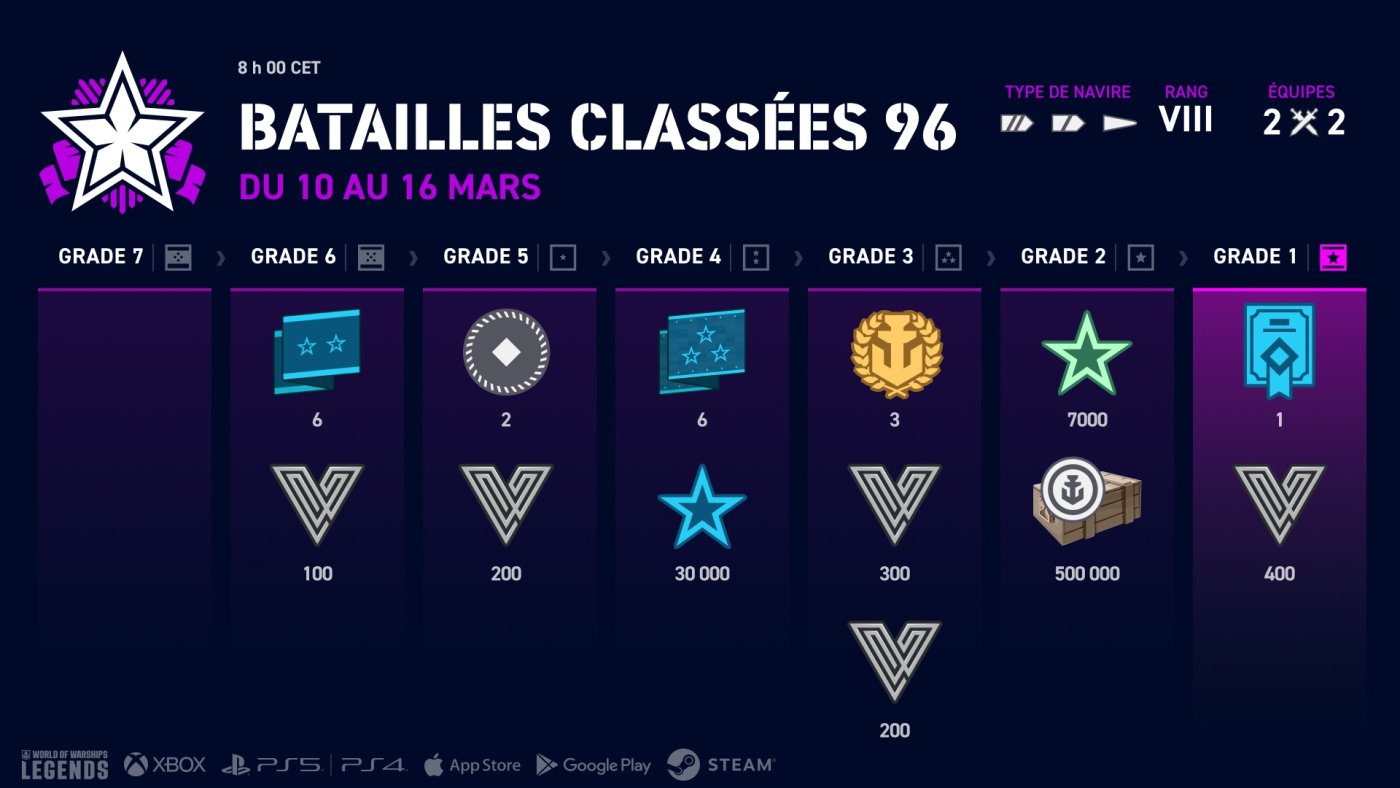 8 h 00 CET

BATAILLES CLASSÉES 96

DU 10 AU 16 MARS

TYPE DE NAVIRE

RANG VIII

ÉQUIPES 2 2

GRADE 7

GRADE 6

6

100

GRADE 5

2

200

GRADE 4

6

30 000

GRADE 3

3

300

200

GRADE 2

7000

500 000

GRADE 1

1

400

WORLD OF WARSHIPS LEGENDS

XBOX PS5 PS4 App Store Google Play STEAM