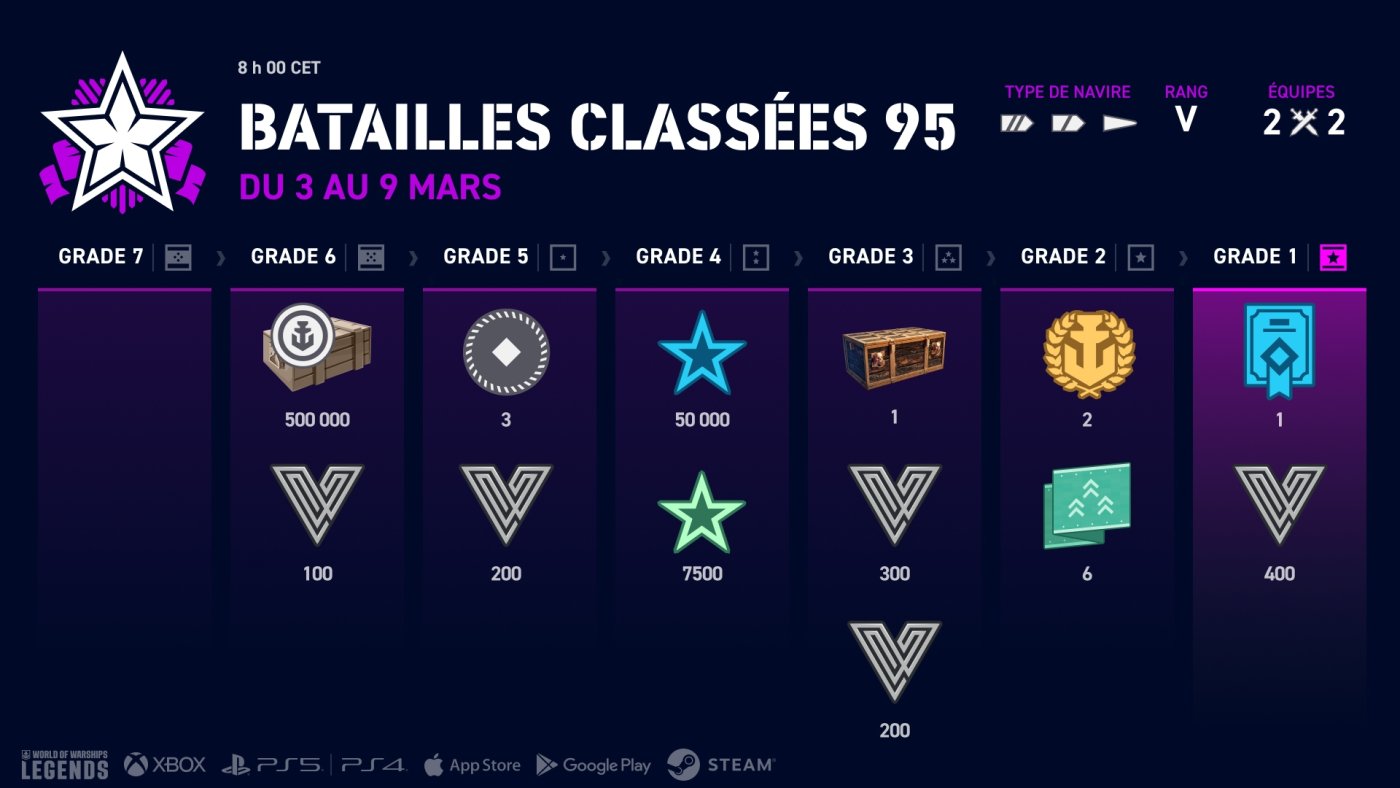 8 h 00 CET

BATAILLES CLASSÉES 95

DU 3 AU 9 MARS

TYPE DE NAVIRE

RANG
V

ÉQUIPES
2 2

GRADE 7

GRADE 6
500 000
100

GRADE 5
3
200

GRADE 4
50 000
7500

GRADE 3
1
300
200

GRADE 2
2
6

GRADE 1
1
400

WORLD OF WARSHIPS LEGENDS XBOX PS5 PS4 App Store Google Play STEAM