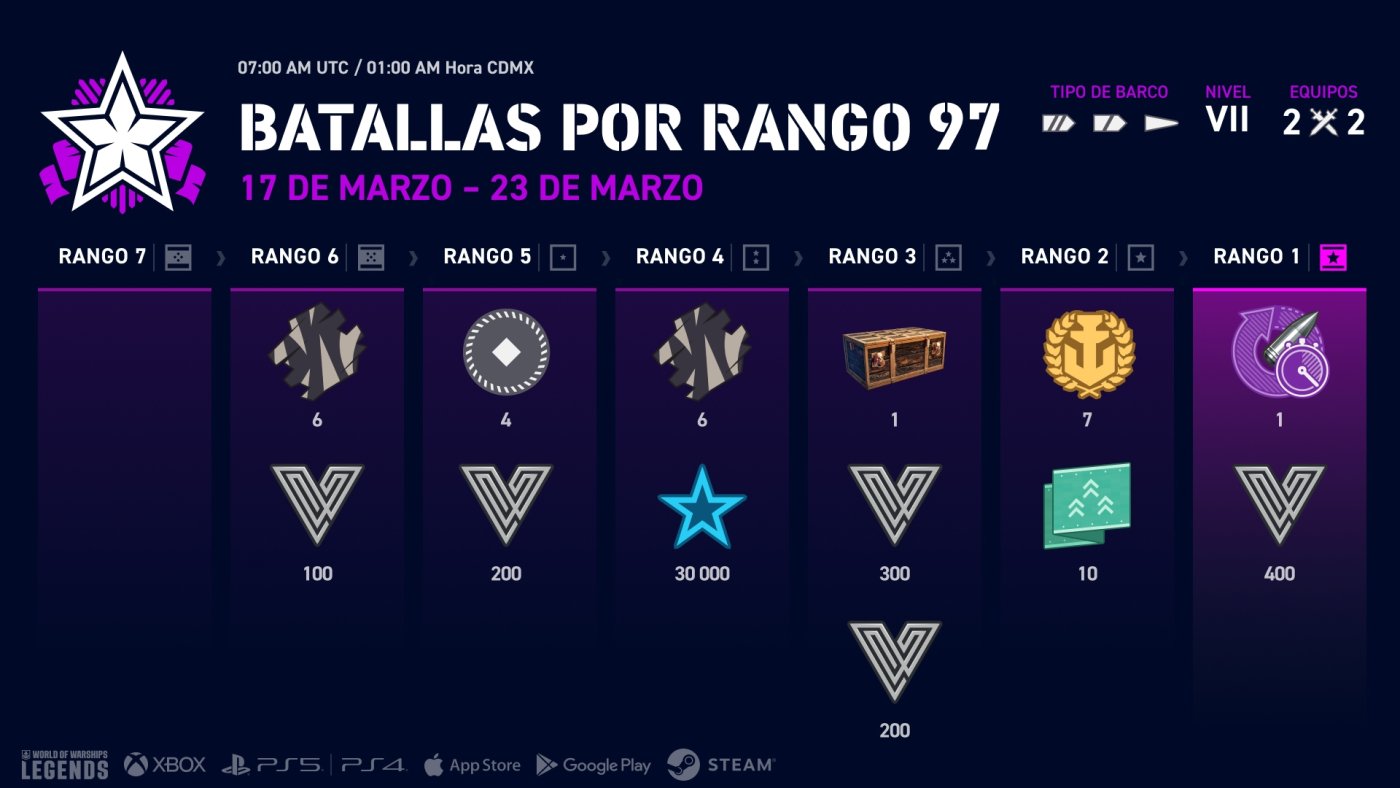 07:00 AM UTC / 01:00 AM Hora CDMX

BATALLAS POR RANGO 97

17 DE MARZO – 23 DE MARZO

TIPO DE BARCO

NIVEL VII

EQUIPOS 2 2

RANGO 7

RANGO 6
6
100

RANGO 5
4
200

RANGO 4
6
30 000

RANGO 3
1
300
200

RANGO 2
7
10

RANGO 1
1
400

WORLD OF WARSHIPS LEGENDS XBOX PS5 PS4 App Store Google Play STEAM