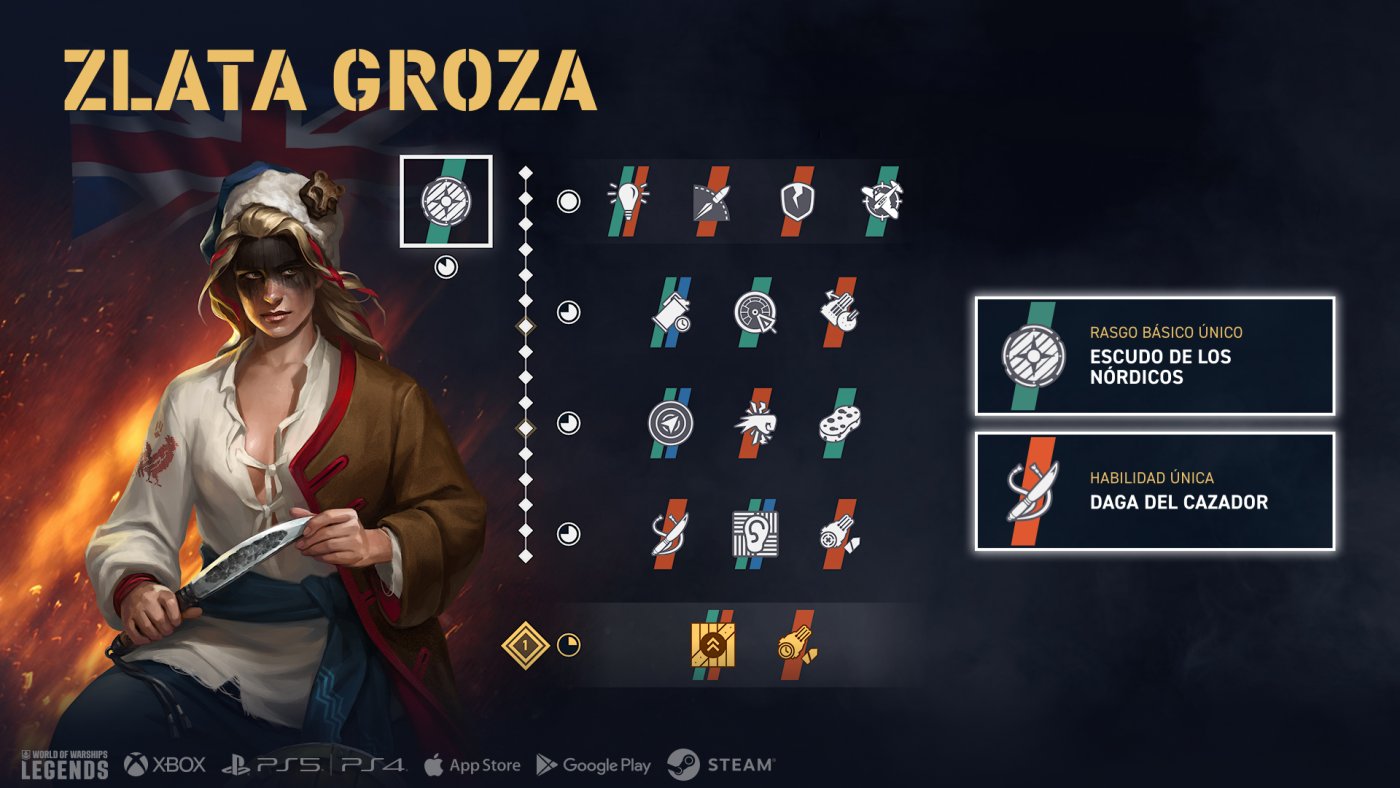 ZLATA GROZA

1

RASGO BÁSICO ÚNICO
ESCUDO DE LOS NÓRDICOS

HABILIDAD ÚNICA
DAGA DEL CAZADOR

WORLD OF WARSHIPS LEGENDS XBOX PS5 | PS4 App Store Google Play STEAM