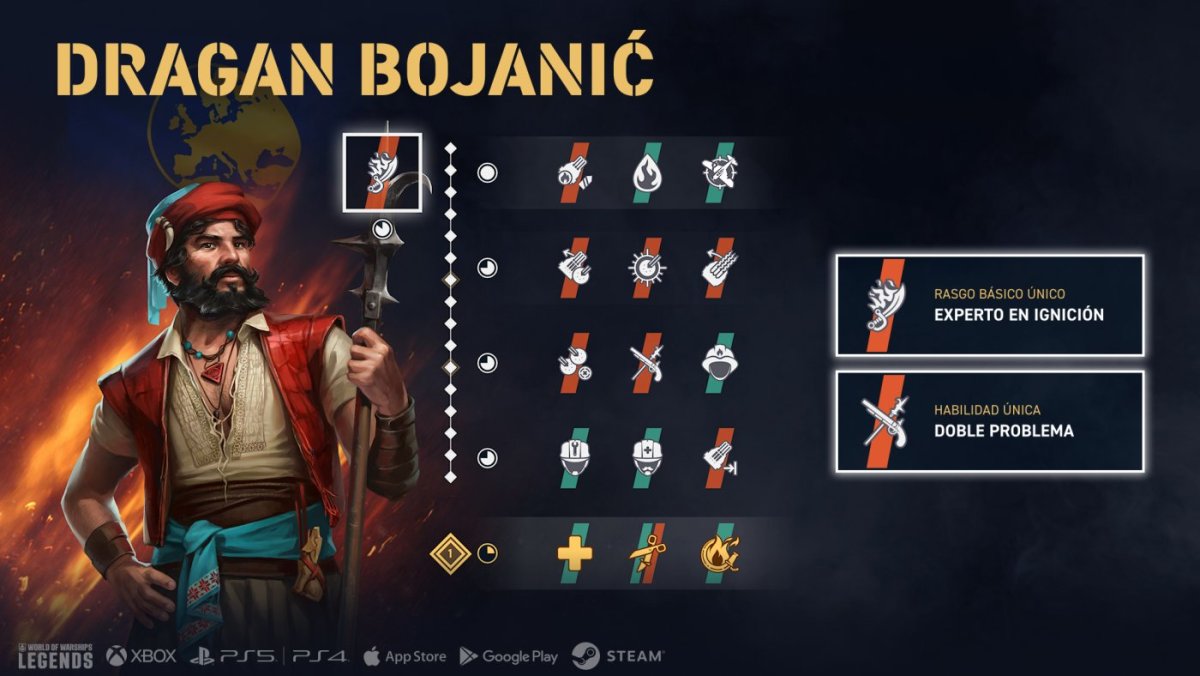 DRAGAN BOJANIĆ

1

RASGO BÁSICO ÚNICO
EXPERTO EN IGNICIÓN

HABILIDAD ÚNICA
DOBLE PROBLEMA

WORLD OF WARSHIPS LEGENDS XBOX PS5 PS4 App Store Google Play STEAM