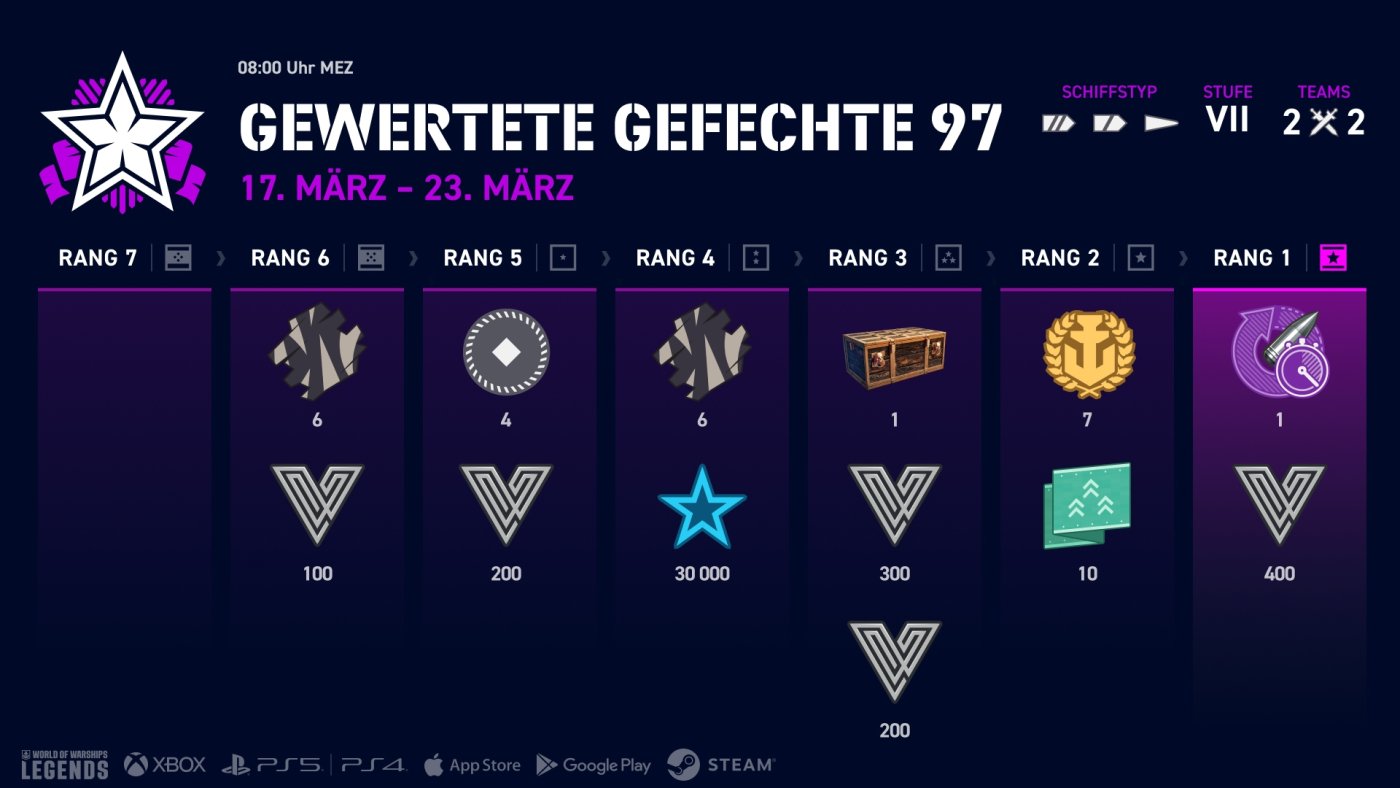 08:00 Uhr MEZ

GEWERTETE GEFECHTE 97

17. MÄRZ – 23. MÄRZ

SCHIFFSTYP

STUFE
VII

TEAMS
2 2

RANG 7

RANG 6
6
100

RANG 5
4
200

RANG 4
6
30 000

RANG 3
1
300
200

RANG 2
7
10

RANG 1
1
400

WORLD OF WARSHIPS LEGENDS
XBOX
PS5
PS4
App Store
Google Play
STEAM