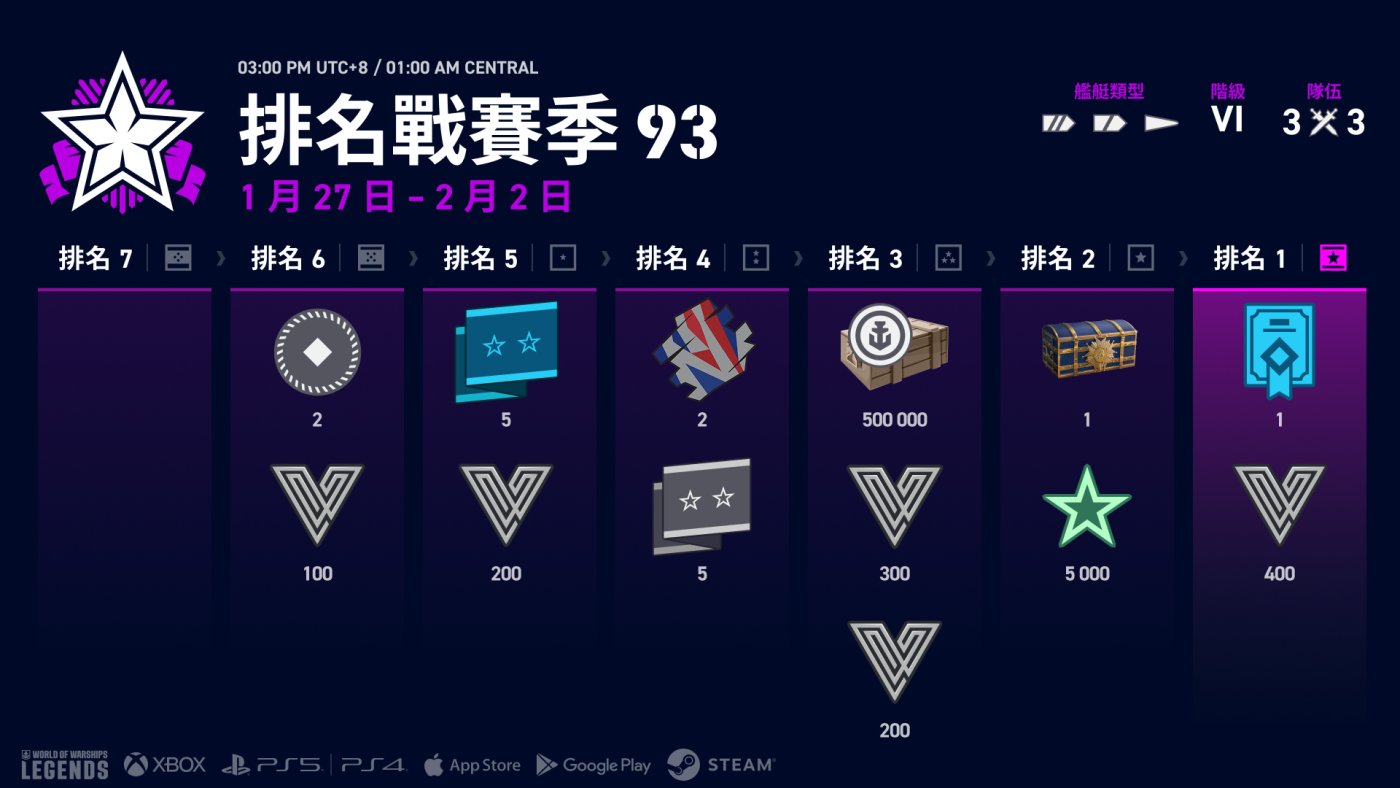 03:00 PM UTC+8 / 01:00 AM CENTRAL

排名戰賽季 93

1 月 27 日 – 2 月 2 日

艦艇類型 階級 VI 隊伍 3 3

排名 7

排名 6
2
100

排名 5
5
200

排名 4
2
5

排名 3
500 000
300
200

排名 2
1
5 000

排名 1
1
400

WORLD OF WARSHIPS LEGENDS XBOX PS5 PS4 App Store Google Play STEAM