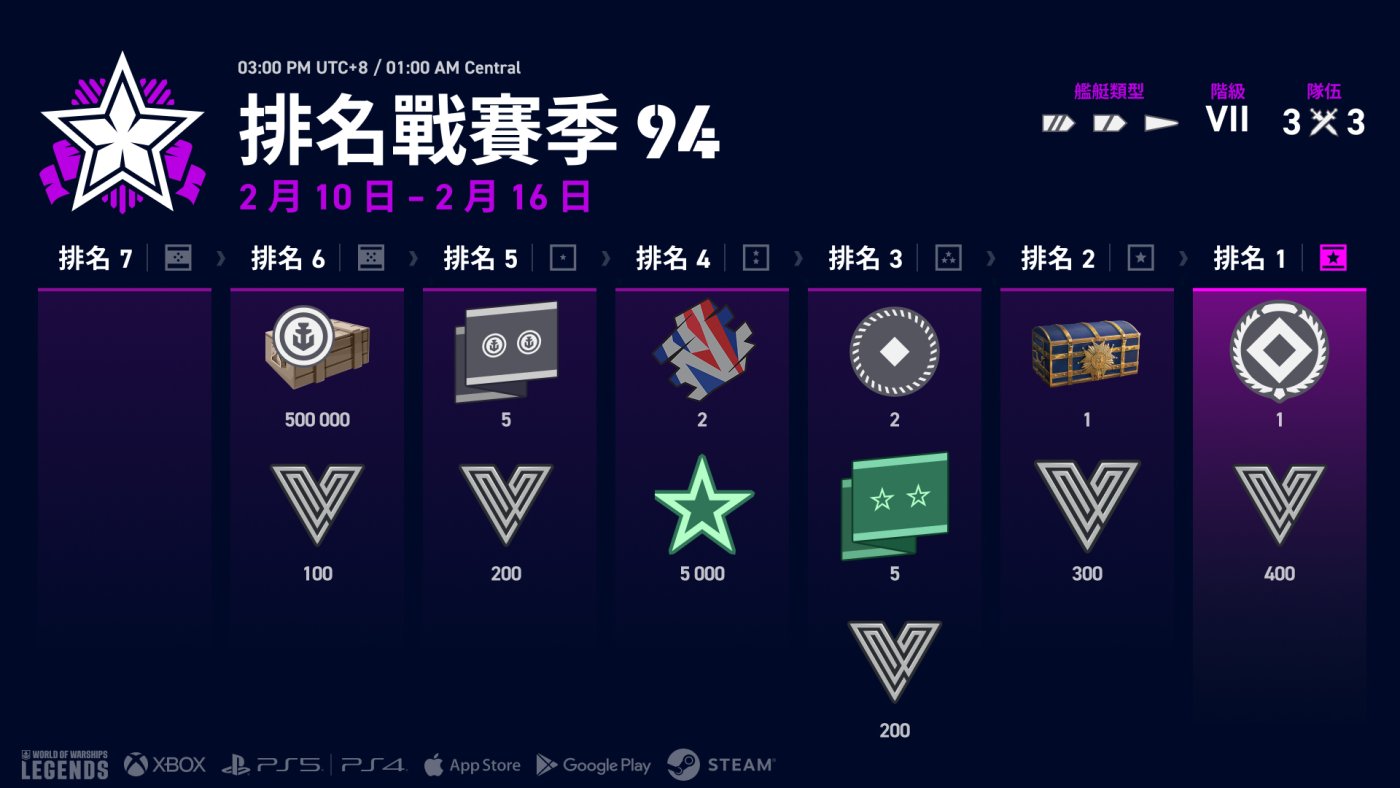 03:00 PM UTC+8 / 01:00 AM Central

排名戰賽季 94

2 月 10 日 – 2 月 16 日

艦艇類型

階級
VII

隊伍
3 3

排名 7

排名 6
500 000
100

排名 5
5
200

排名 4
2
5 000

排名 3
2
5
200

排名 2
1
300

排名 1
1
400

WORLD OF WARSHIPS LEGENDS

XBOX PS5 PS4 App Store Google Play STEAM