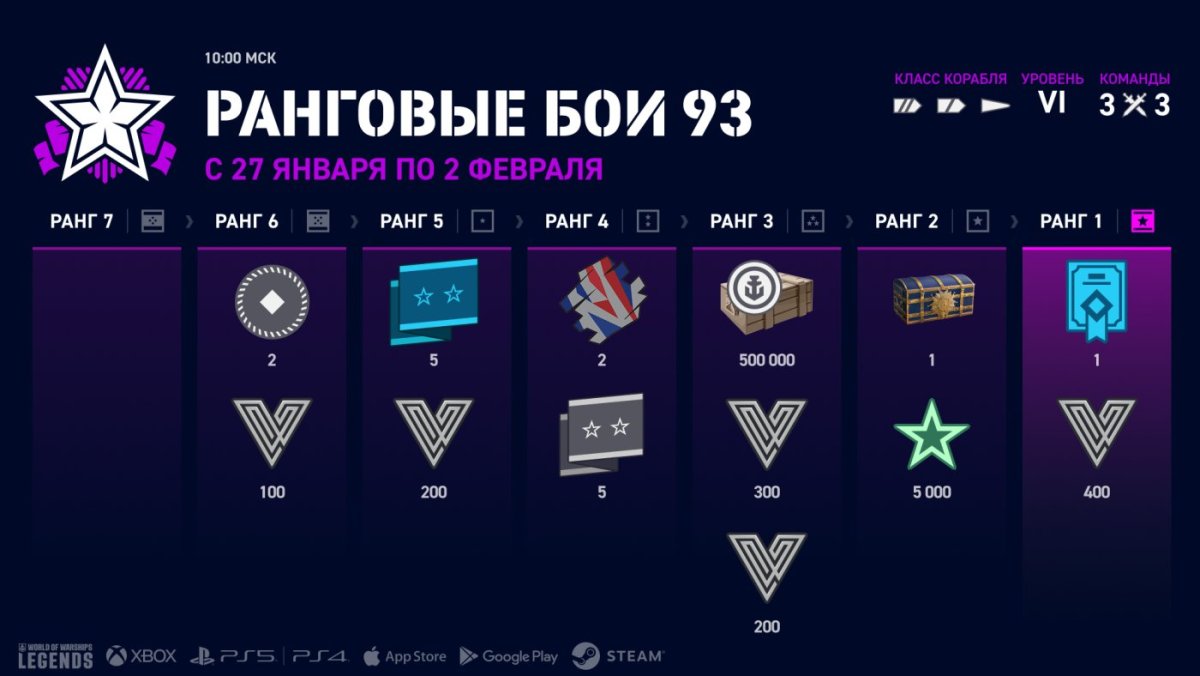 10:00 МСК
РАНГОВЫЕ БОИ 93
С 27 ЯНВАРЯ ПО 2 ФЕВРАЛЯ

КЛАСС КОРАБЛЯ
УРОВЕНЬ
VI
КОМАНДЫ
3 3

РАНГ 7
РАНГ 6
2
100
РАНГ 5
5
200
РАНГ 4
2
5
РАНГ 3
500 000
300
200
РАНГ 2
1
5 000
РАНГ 1
1
400

WORLD OF WARSHIPS LEGENDS
XBOX
PS5
PS4
App Store
Google Play
STEAM