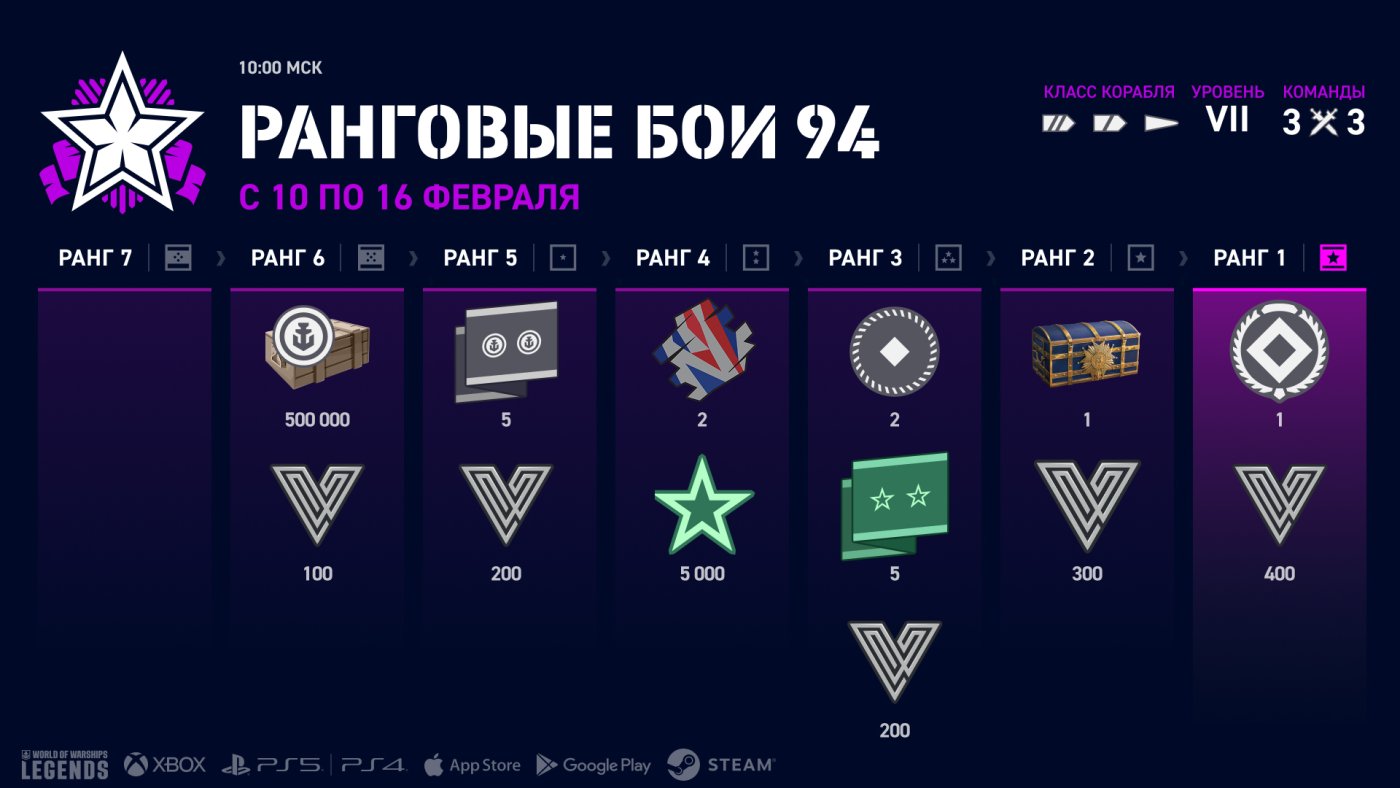 10:00 МСК

РАНГОВЫЕ БОИ 94

С 10 ПО 16 ФЕВРАЛЯ

КЛАСС КОРАБЛЯ

УРОВЕНЬ VII

КОМАНДЫ 3 3

РАНГ 7

РАНГ 6

500 000

100

РАНГ 5

5

200

РАНГ 4

2

5 000

РАНГ 3

2

5

200

РАНГ 2

1

300

РАНГ 1

1

400

WORLD OF WARSHIPS LEGENDS XBOX PS5 PS4 App Store Google Play STEAM