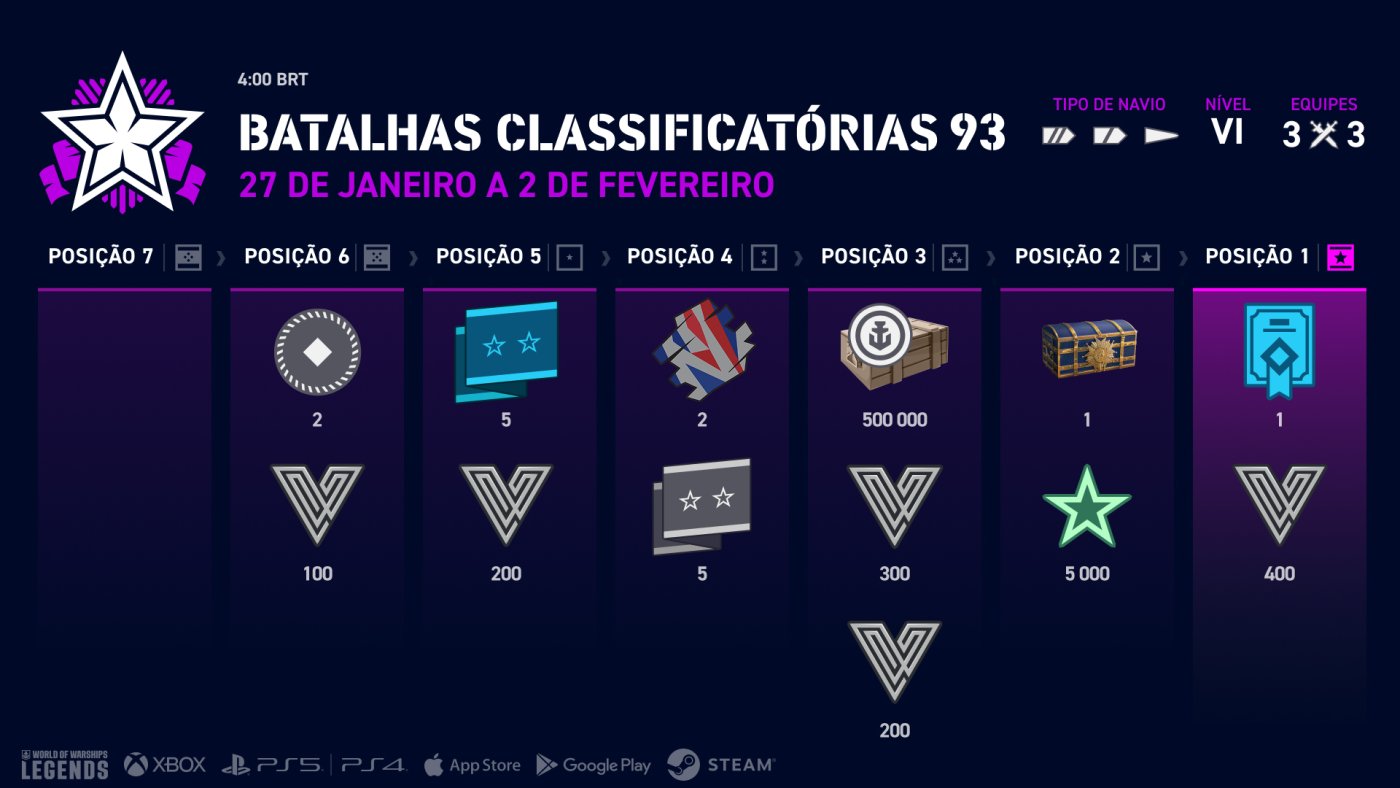 4:00 BRT
BATALHAS CLASSIFICATÓRIAS 93
27 DE JANEIRO A 2 DE FEVEREIRO

TIPO DE NAVIO
NÍVEL VI
EQUIPES 3 3

POSIÇÃO 7
POSIÇÃO 6
2
100
POSIÇÃO 5
5
200
POSIÇÃO 4
2
5
POSIÇÃO 3
500 000
300
200
POSIÇÃO 2
1
5 000
POSIÇÃO 1
1
400

WORLD OF WARSHIPS LEGENDS XBOX PS5 PS4 App Store Google Play STEAM