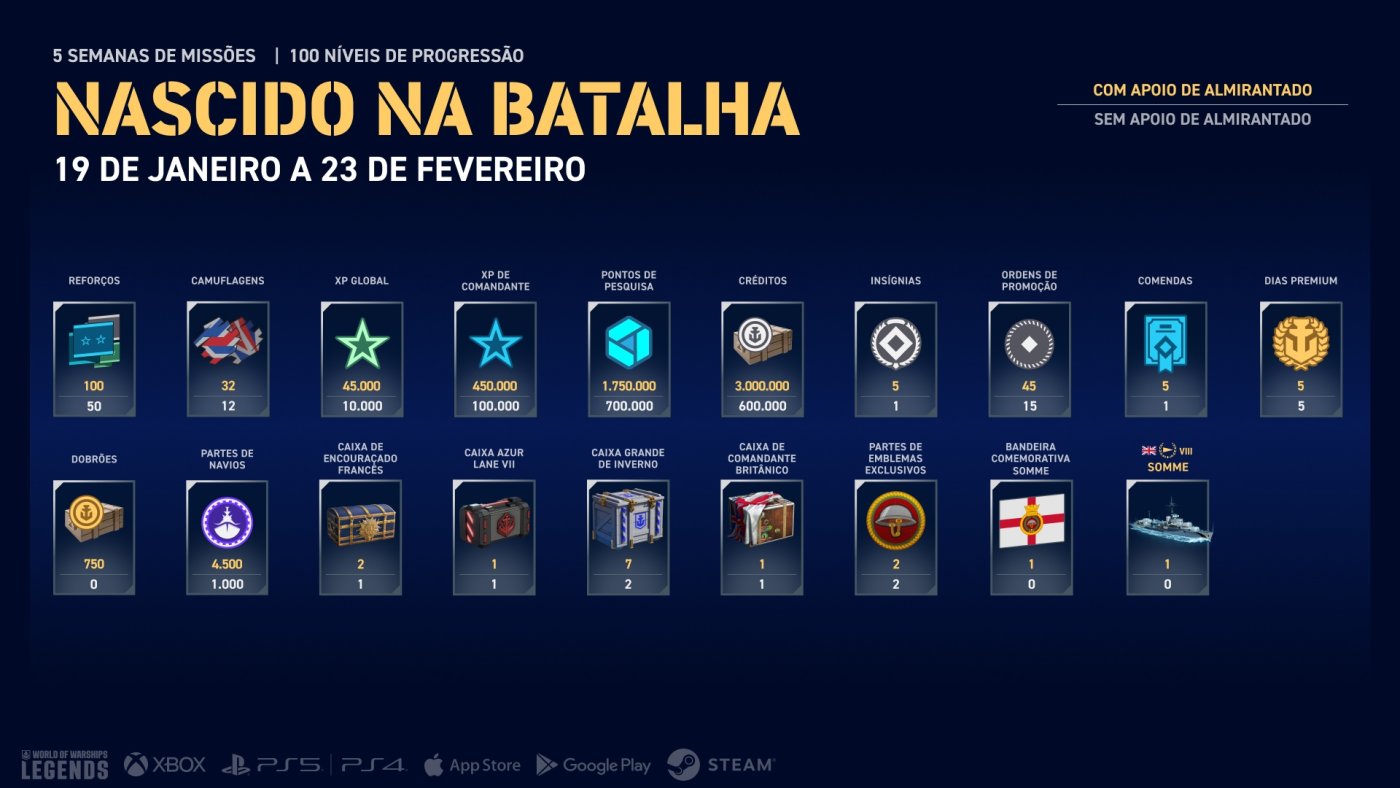 5 SEMANAS DE MISSÕES | 100 NÍVEIS DE PROGRESSÃO

NASCIDO NA BATALHA

19 DE JANEIRO A 23 DE FEVEREIRO

COM APOIO DE ALMIRANTADO

SEM APOIO DE ALMIRANTADO

REFORÇOS
100
50

CAMUFLAGENS
32
12

XP GLOBAL
45.000
10.000

XP DE COMANDANTE
450.000
100.000

PONTOS DE PESQUISA
1.750.000
700.000

CRÉDITOS
3.000.000
600.000

INSÍGNIAS
5
1

ORDENS DE PROMOÇÃO
45
15

COMENDAS
5
1

DIAS PREMIUM
5
5

DOBRÕES
750
0

PARTES DE NAVIOS
4.500
1.000

CAIXA DE ENCOURAÇADO FRANCÊS
2
1

CAIXA AZUR LANE VII
1
1

CAIXA GRANDE DE INVERNO
7
2

CAIXA DE COMANDANTE BRITÂNICO
1
1

PARTES DE EMBLEMAS EXCLUSIVOS
2
2

BANDEIRA COMEMORATIVA SOMME
1
0

VIII
SOMME
1
0

WORLD OF WARSHIPS LEGENDS
XBOX
PS5 | PS4
App Store
Google Play
STEAM