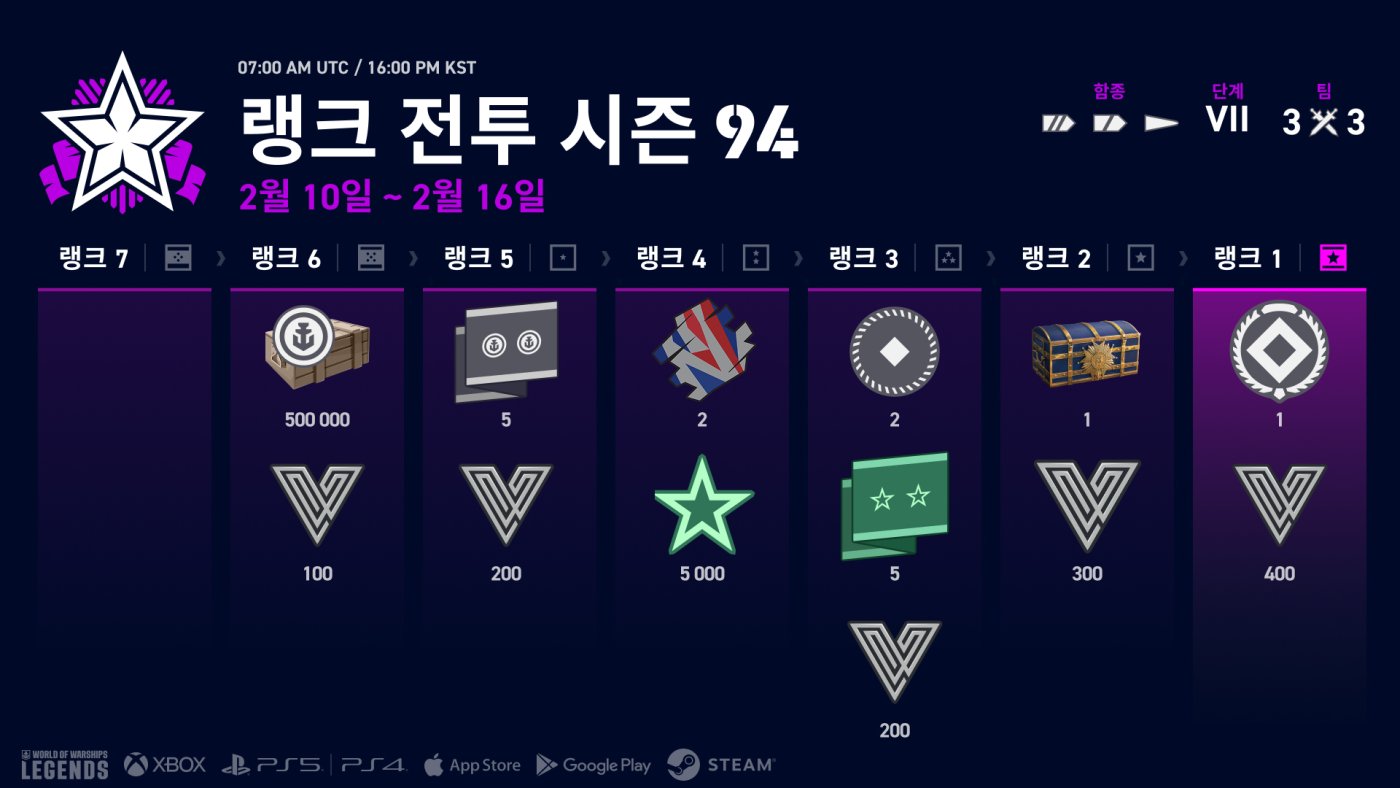 07:00 AM UTC / 16:00 PM KST

랭크 전투 시즌 94

2월 10일 ~ 2월 16일

함종

단계
VII

팀
3 3

랭크 7

랭크 6
500 000
100

랭크 5
5
200

랭크 4
2
5 000

랭크 3
2
5
200

랭크 2
1
300

랭크 1
1
400

WORLD OF WARSHIPS LEGENDS XBOX PS5 PS4 App Store Google Play STEAM