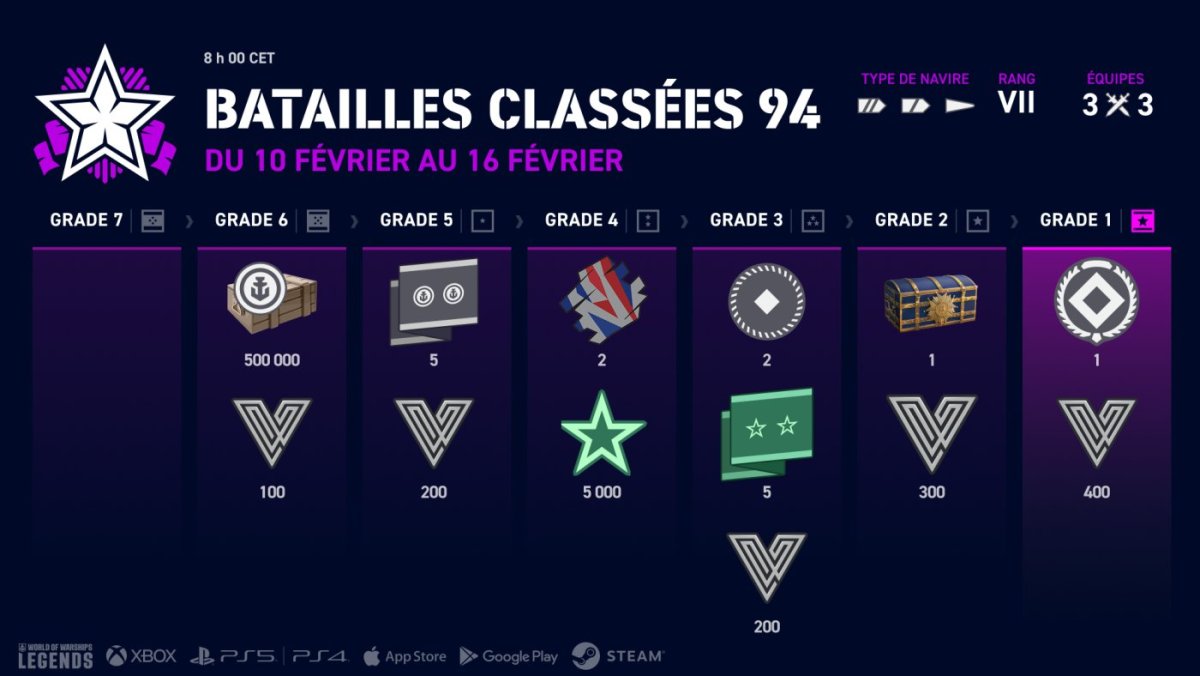 8 h 00 CET

BATAILLES CLASSÉES 94

DU 10 FÉVRIER AU 16 FÉVRIER

TYPE DE NAVIRE

RANG
VII

ÉQUIPES
3 3

GRADE 7

GRADE 6
500 000
100

GRADE 5
5
200

GRADE 4
2
5 000

GRADE 3
2
5
200

GRADE 2
1
300

GRADE 1
1
400

WORLD OF WARSHIPS LEGENDS
XBOX
PS5
PS4
App Store
Google Play
STEAM