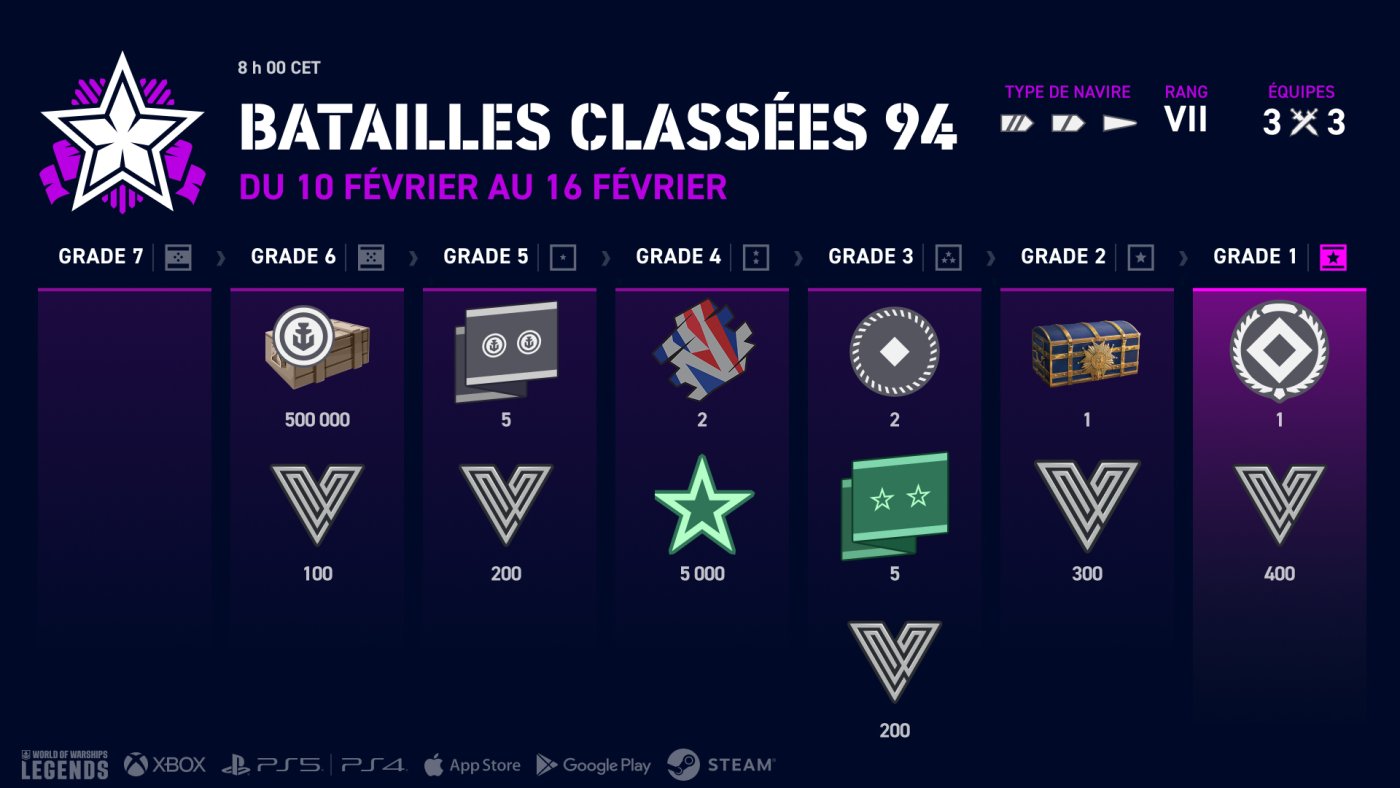 8 h 00 CET

BATAILLES CLASSÉES 94

DU 10 FÉVRIER AU 16 FÉVRIER

TYPE DE NAVIRE

RANG
VII

ÉQUIPES
3 3

GRADE 7

GRADE 6
500 000
100

GRADE 5
5
200

GRADE 4
2
5 000

GRADE 3
2
5
200

GRADE 2
1
300

GRADE 1
1
400

WORLD OF WARSHIPS LEGENDS

XBOX PS5 PS4 App Store Google Play STEAM