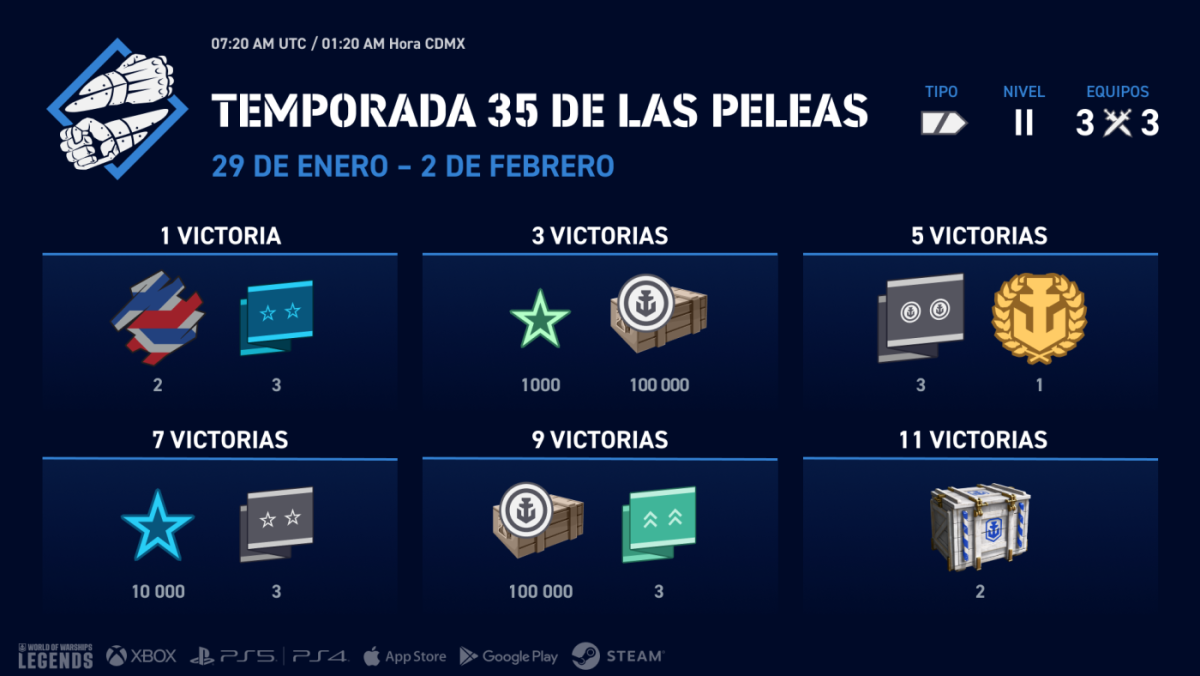 07:20 AM UTC / 01:20 AM Hora CDMX

TEMPORADA 35 DE LAS PELEAS

29 DE ENERO – 2 DE FEBRERO

TIPO

NIVEL
II

EQUIPOS
3 3

1 VICTORIA

2

3

3 VICTORIAS

1000

100 000

5 VICTORIAS

3

1

7 VICTORIAS

10 000

3

9 VICTORIAS

100 000

3

11 VICTORIAS

2

WORLD OF WARSHIPS LEGENDS XBOX PS5 PS4 App Store Google Play STEAM