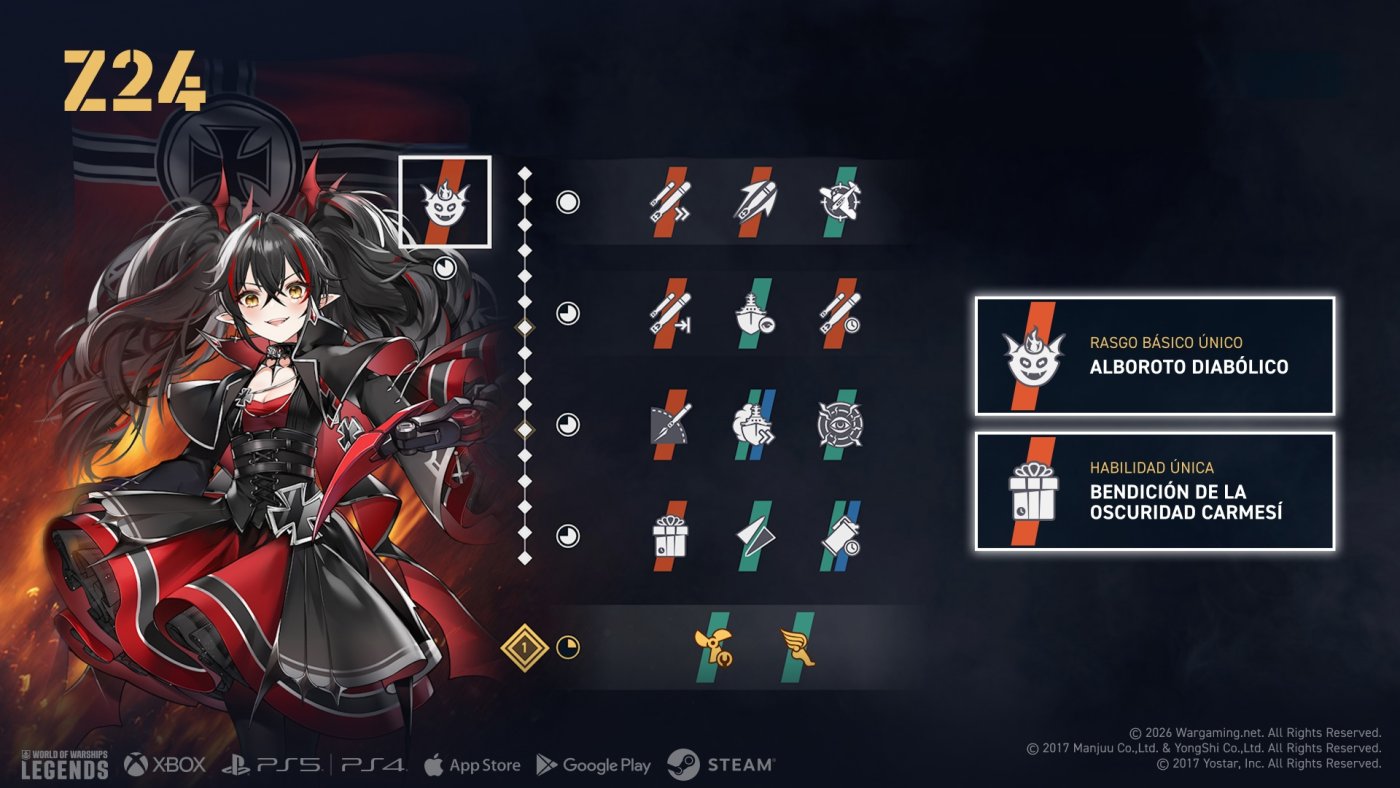 Z24

1

RASGO BÁSICO ÚNICO
ALBOROTO DIABÓLICO

HABILIDAD ÚNICA
BENDICIÓN DE LA OSCURIDAD CARMESÍ

WORLD OF WARSHIPS LEGENDS XBOX PS5 | PS4 App Store Google Play STEAM

© 2026 Wargaming.net. All Rights Reserved.
© 2017 Manjuu Co.,Ltd. & YongShi Co.,Ltd. All Rights Reserved.
© 2017 Yostar, Inc. All Rights Reserved.