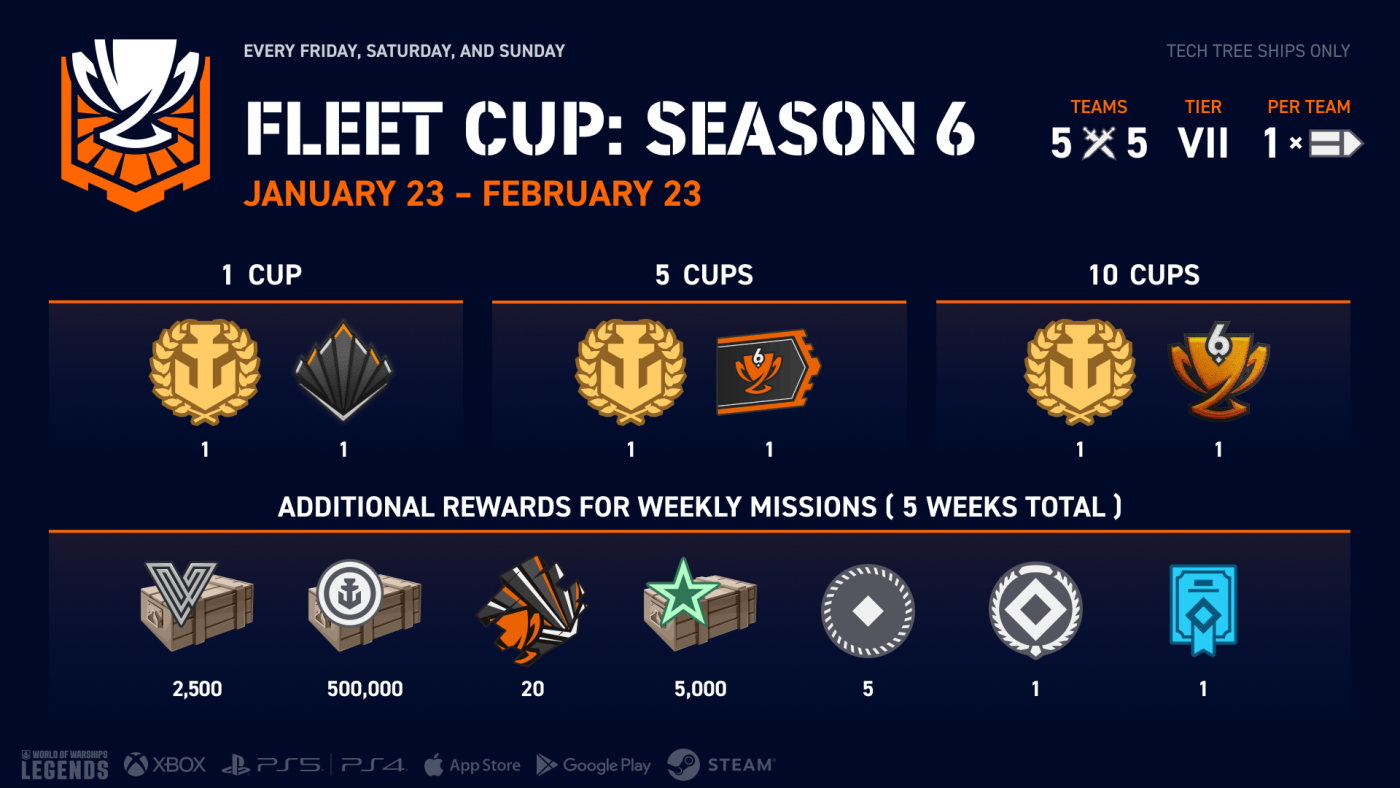 EVERY FRIDAY, SATURDAY, AND SUNDAY

TECH TREE SHIPS ONLY

FLEET CUP: SEASON 6

JANUARY 23 – FEBRUARY 23

TEAMS
5 5

TIER
VII

PER TEAM
1 ×

1 CUP

1 1

5 CUPS

6

1 1

10 CUPS

6

1 1

ADDITIONAL REWARDS FOR WEEKLY MISSIONS ( 5 WEEKS TOTAL )

2,500

500,000

20

5,000

5

1

1

WORLD OF WARSHIPS LEGENDS XBOX PS5 PS4 App Store Google Play STEAM