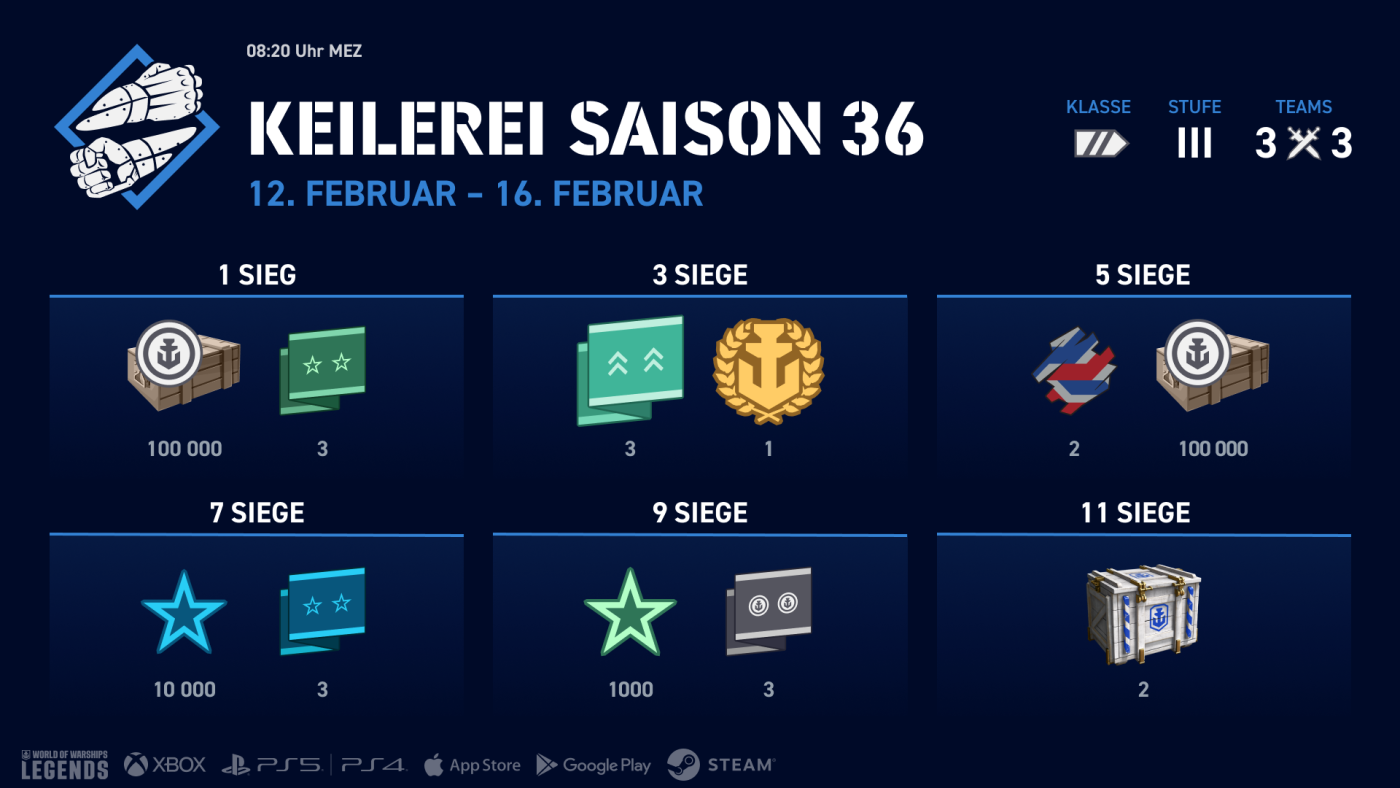 08:20 Uhr MEZ

KEILEREI SAISON 36

12. FEBRUAR – 16. FEBRUAR

KLASSE

STUFE
III

TEAMS
3 3

1 SIEG
100 000
3

3 SIEGE
3
1

5 SIEGE
2
100 000

7 SIEGE
10 000
3

9 SIEGE
1000
3

11 SIEGE
2

WORLD OF WARSHIPS LEGENDS
XBOX
PS5
PS4
App Store
Google Play
STEAM