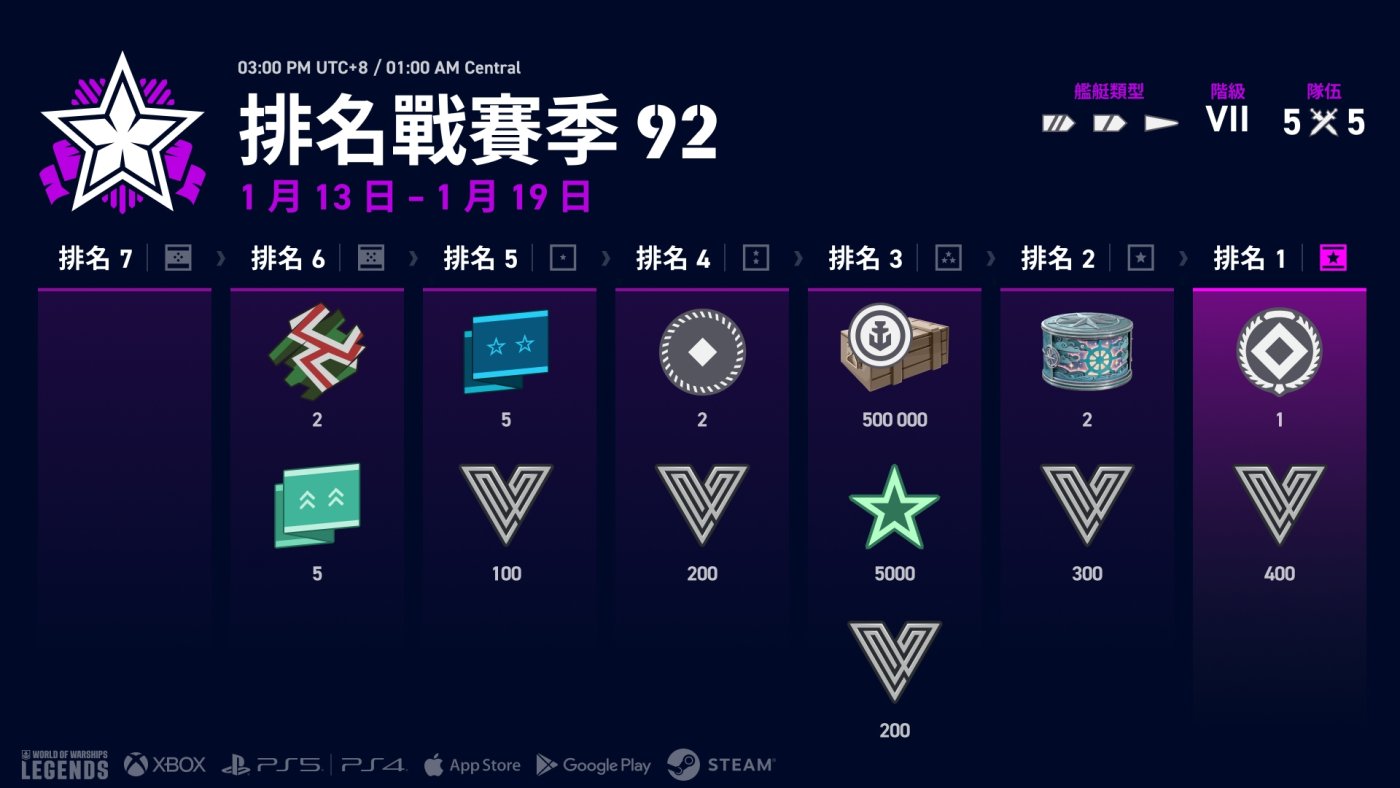 03:00 PM UTC+8 / 01:00 AM Central

排名戰賽季 92

1 月 13 日 – 1 月 19 日

艦艇類型

階級
VII

隊伍
5 5

排名 7

排名 6
2
5

排名 5
5
100

排名 4
2
200

排名 3
500 000
5000
200

排名 2
2
300

排名 1
1
400

WORLD OF WARSHIPS LEGENDS

XBOX PS5 PS4 App Store Google Play STEAM