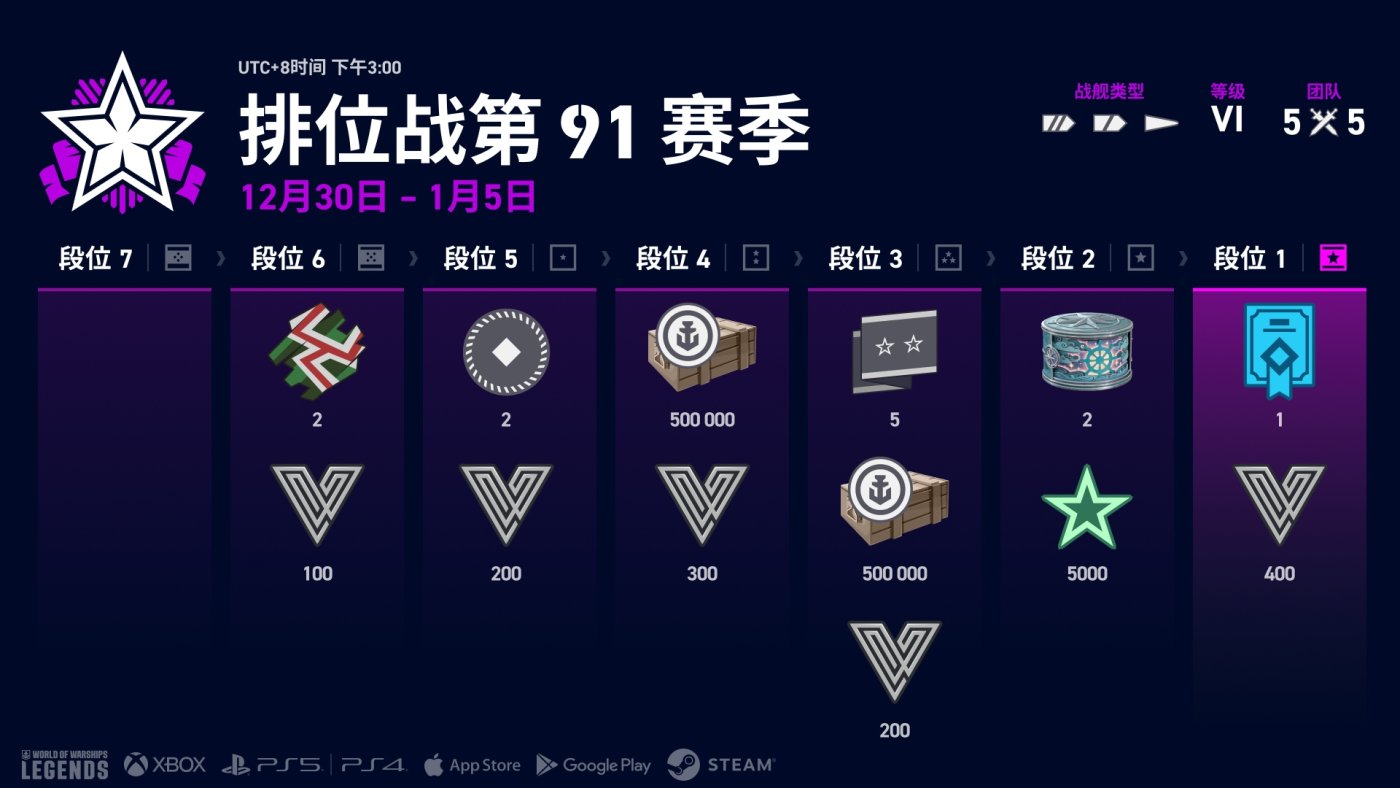 UTC+8时间 下午3:00

排位战第 91 赛季

12月30日 – 1月5日

战舰类型

等级
VI

团队
5 5

段位 7

段位 6
2
100

段位 5
2
200

段位 4
500 000
300

段位 3
5
500 000
200

段位 2
2
5000

段位 1
1
400

WORLD OF WARSHIPS LEGENDS

XBOX

PS5

PS4

App Store

Google Play

STEAM