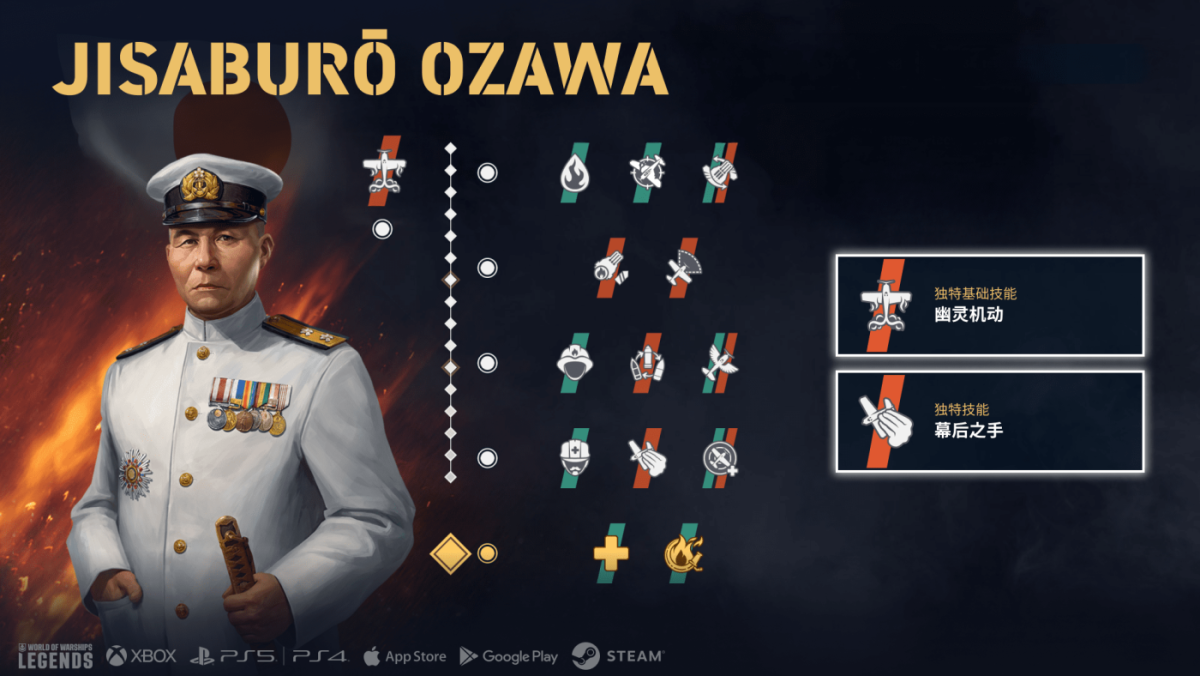 JISABURŌ OZAWA

独特基础技能
幽灵机动

独特技能
幕后之手

WORLD OF WARSHIPS LEGENDS
XBOX PS5 | PS4 App Store Google Play STEAM