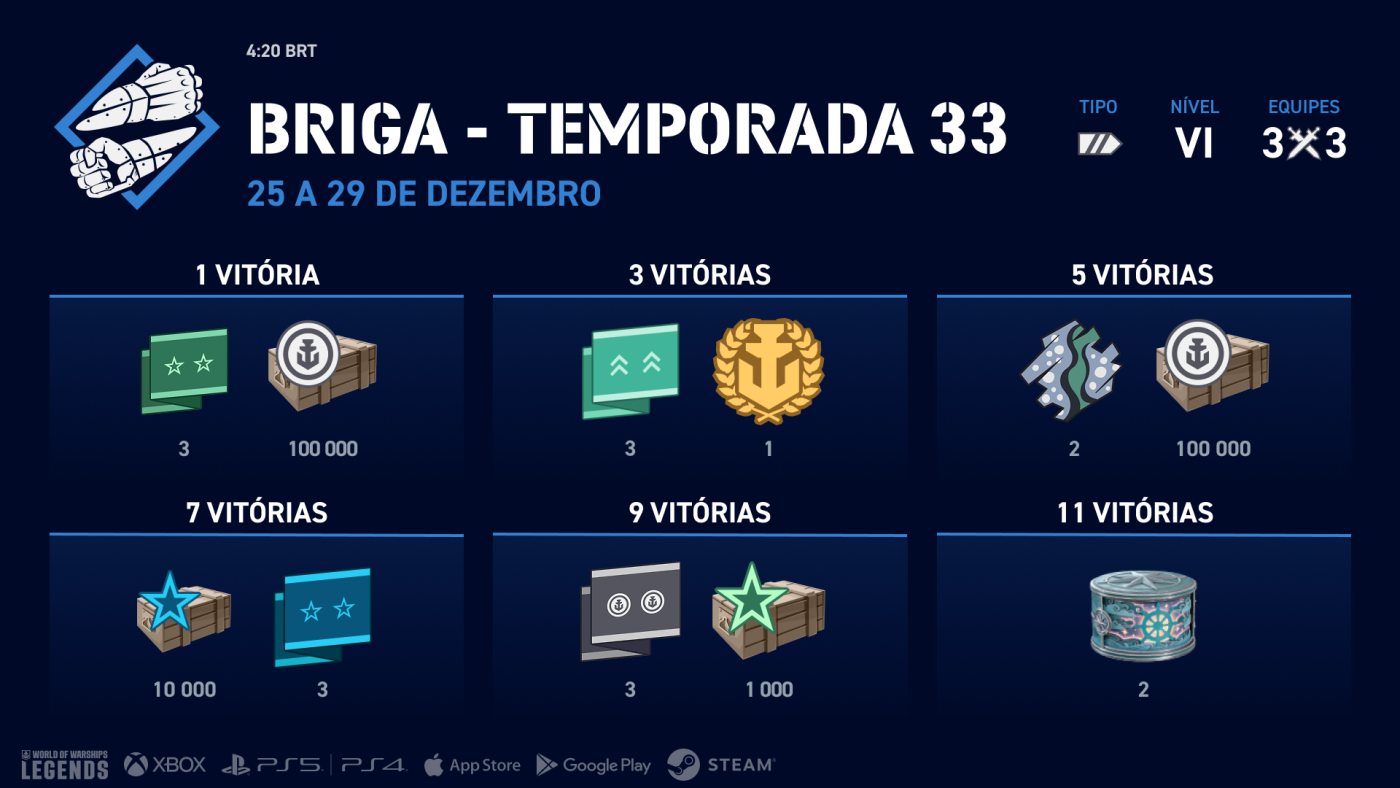 4:20 BRT

BRIGA - TEMPORADA 33

25 A 29 DE DEZEMBRO

TIPO

NÍVEL
VI

EQUIPES
3 3

1 VITÓRIA
3
100 000

3 VITÓRIAS
3
1

5 VITÓRIAS
2
100 000

7 VITÓRIAS
10 000
3

9 VITÓRIAS
3
1 000

11 VITÓRIAS
2

WORLD OF WARSHIPS LEGENDS
XBOX
PS5
PS4
App Store
Google Play
STEAM