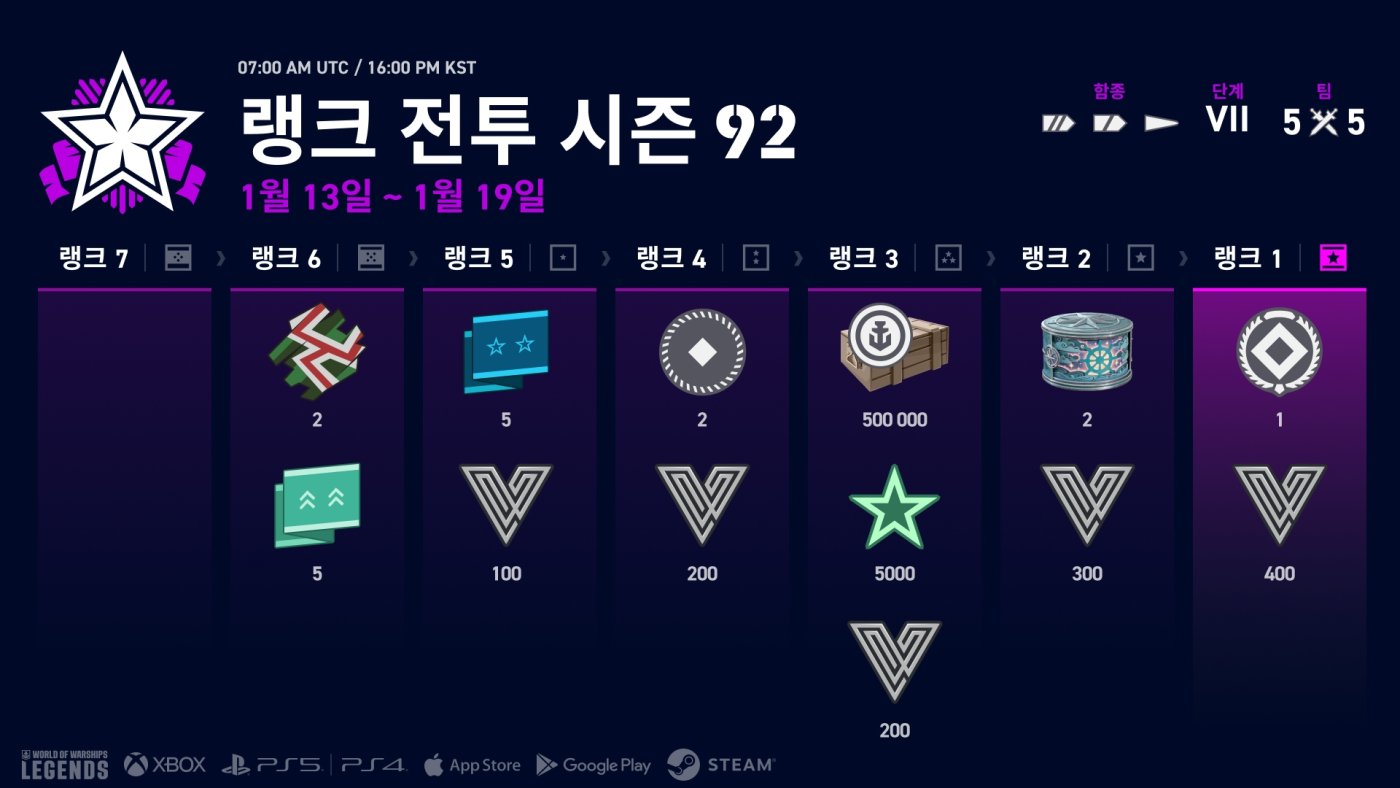 07:00 AM UTC / 16:00 PM KST

랭크 전투 시즌 92

1월 13일 ~ 1월 19일

함종

단계
VII

팀
5 5

랭크 7

랭크 6

2

5

랭크 5

5

100

랭크 4

2

200

랭크 3

500 000

5000

200

랭크 2

2

300

랭크 1

1

400

WORLD OF WARSHIPS LEGENDS XBOX PS5 PS4 App Store Google Play STEAM