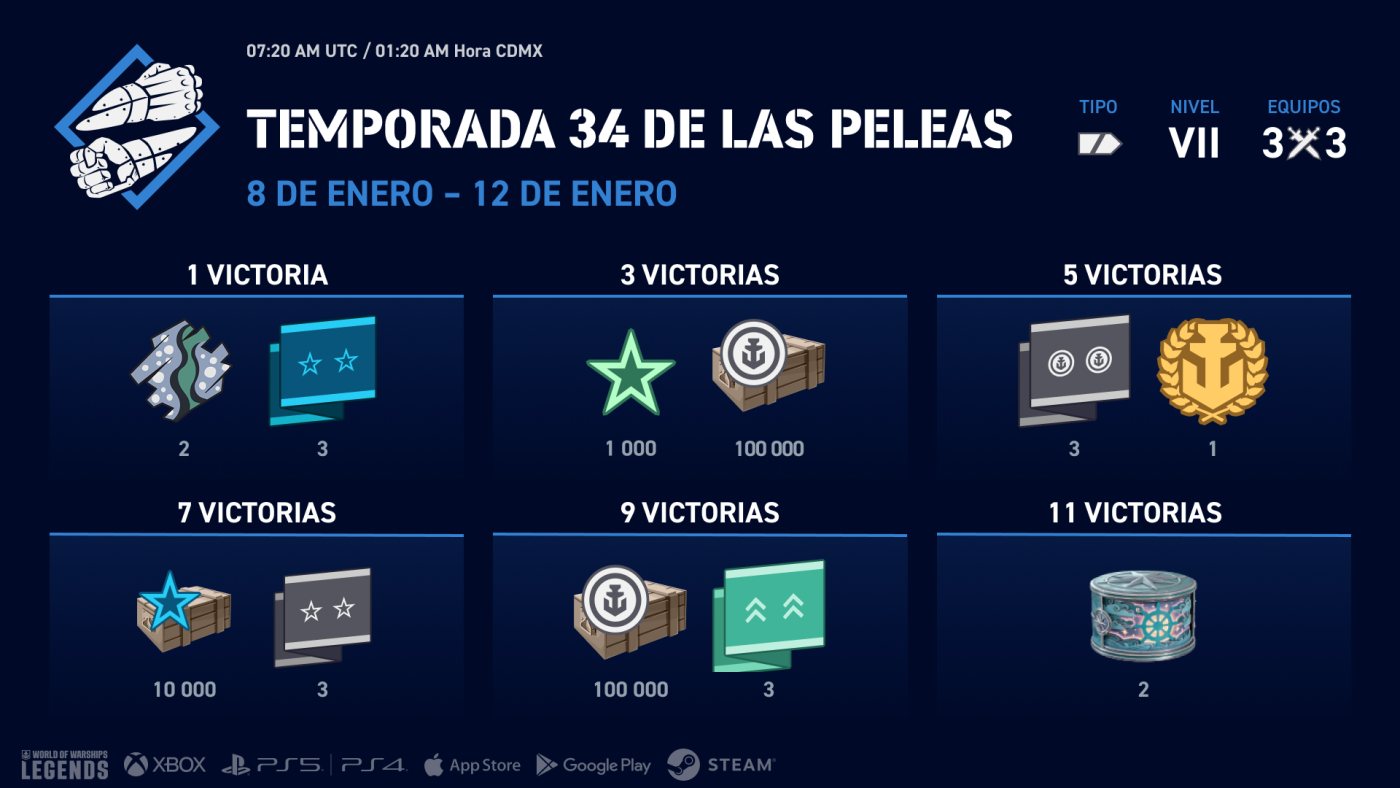 07:20 AM UTC / 01:20 AM Hora CDMX

TEMPORADA 34 DE LAS PELEAS

8 DE ENERO – 12 DE ENERO

TIPO

NIVEL
VII

EQUIPOS
3 3

1 VICTORIA
2
3

3 VICTORIAS
1 000
100 000

5 VICTORIAS
3
1

7 VICTORIAS
10 000
3

9 VICTORIAS
100 000
3

11 VICTORIAS
2

WORLD OF WARSHIPS LEGENDS
XBOX
PS5
PS4
App Store
Google Play
STEAM