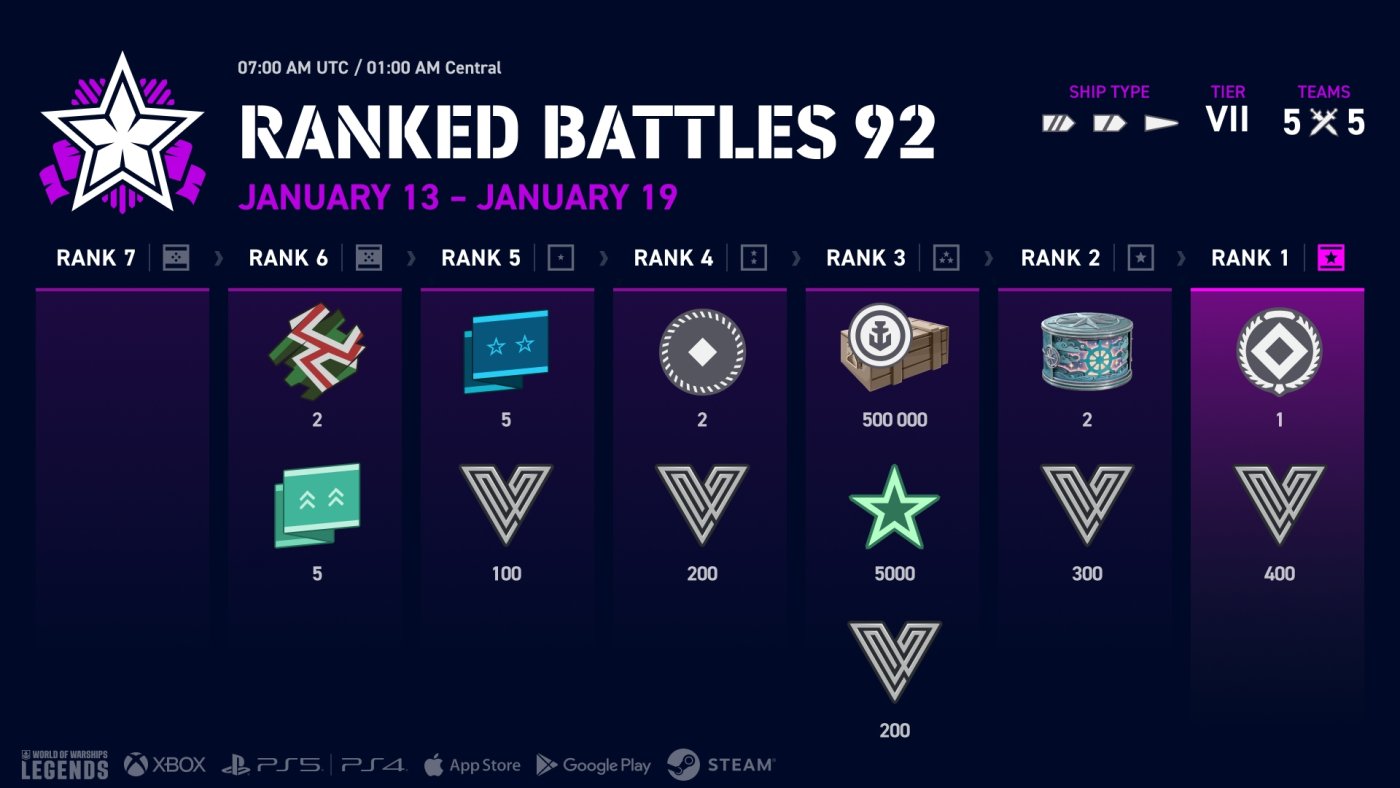 07:00 AM UTC / 01:00 AM Central

RANKED BATTLES 92

JANUARY 13 – JANUARY 19

SHIP TYPE

TIER
VII

TEAMS
5 5

RANK 7

RANK 6
2
5

RANK 5
5
100

RANK 4
2
200

RANK 3
500 000
5000
200

RANK 2
2
300

RANK 1
1
400

WORLD OF WARSHIPS LEGENDS

XBOX

PS5

PS4

App Store

Google Play

STEAM