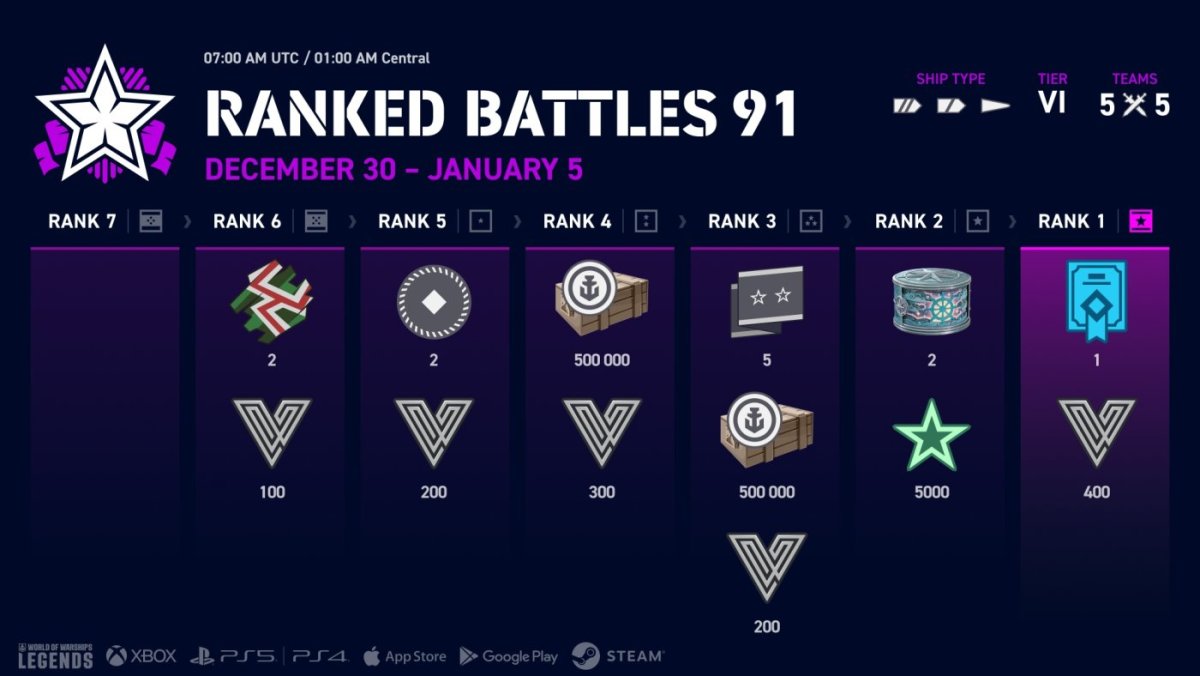 07:00 AM UTC / 01:00 AM Central

RANKED BATTLES 91

DECEMBER 30 – JANUARY 5

SHIP TYPE

TIER
VI

TEAMS
5 5

RANK 7

RANK 6
2
100

RANK 5
2
200

RANK 4
500 000
300

RANK 3
5
500 000
200

RANK 2
2
5000

RANK 1
1
400

WORLD OF WARSHIPS LEGENDS
XBOX
PS5
PS4
App Store
Google Play
STEAM