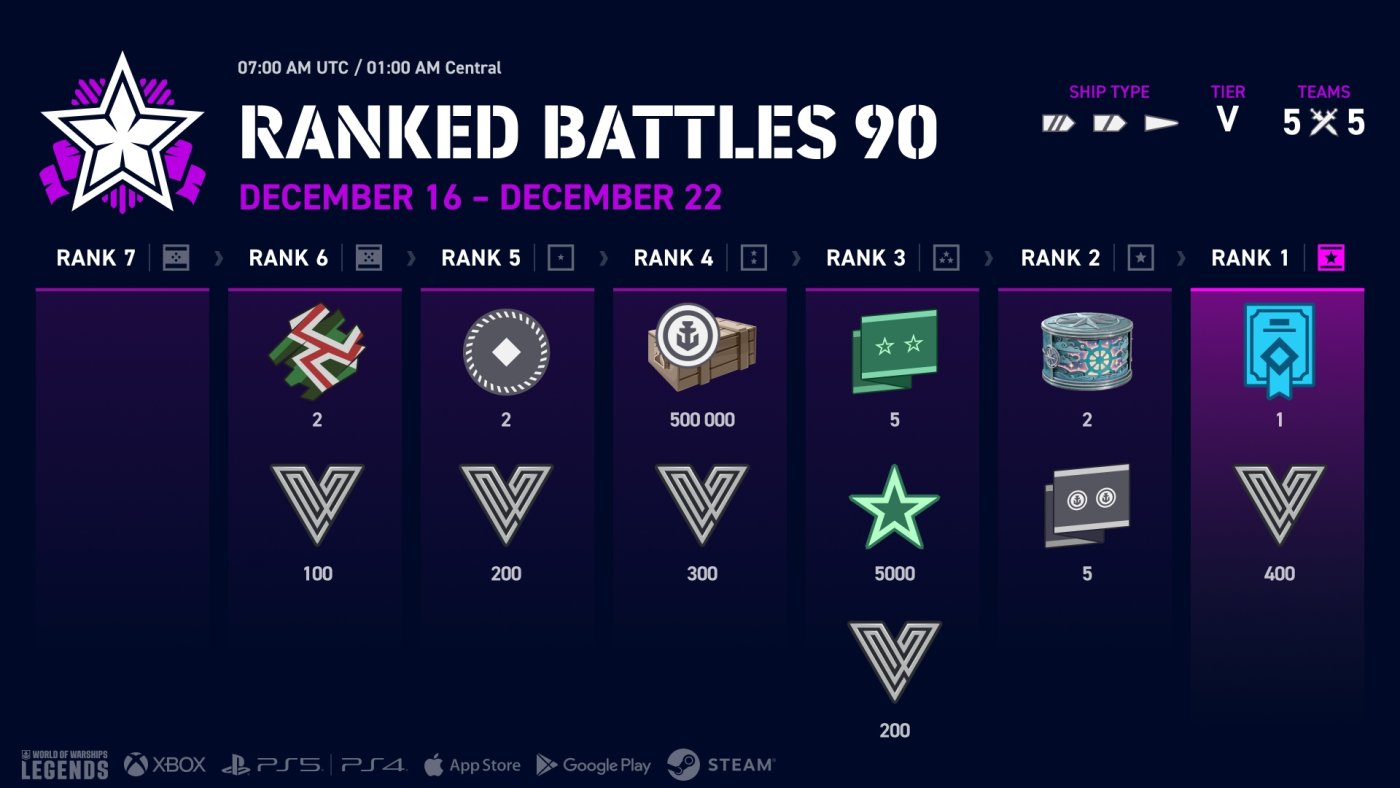 07:00 AM UTC / 01:00 AM Central

RANKED BATTLES 90

DECEMBER 16 – DECEMBER 22

SHIP TYPE

TIER
V

TEAMS
5 5

RANK 7

RANK 6
2
100

RANK 5
2
200

RANK 4
500 000
300

RANK 3
5
5000
200

RANK 2
2
5

RANK 1
1
400

WORLD OF WARSHIPS LEGENDS XBOX PS5 PS4 App Store Google Play STEAM