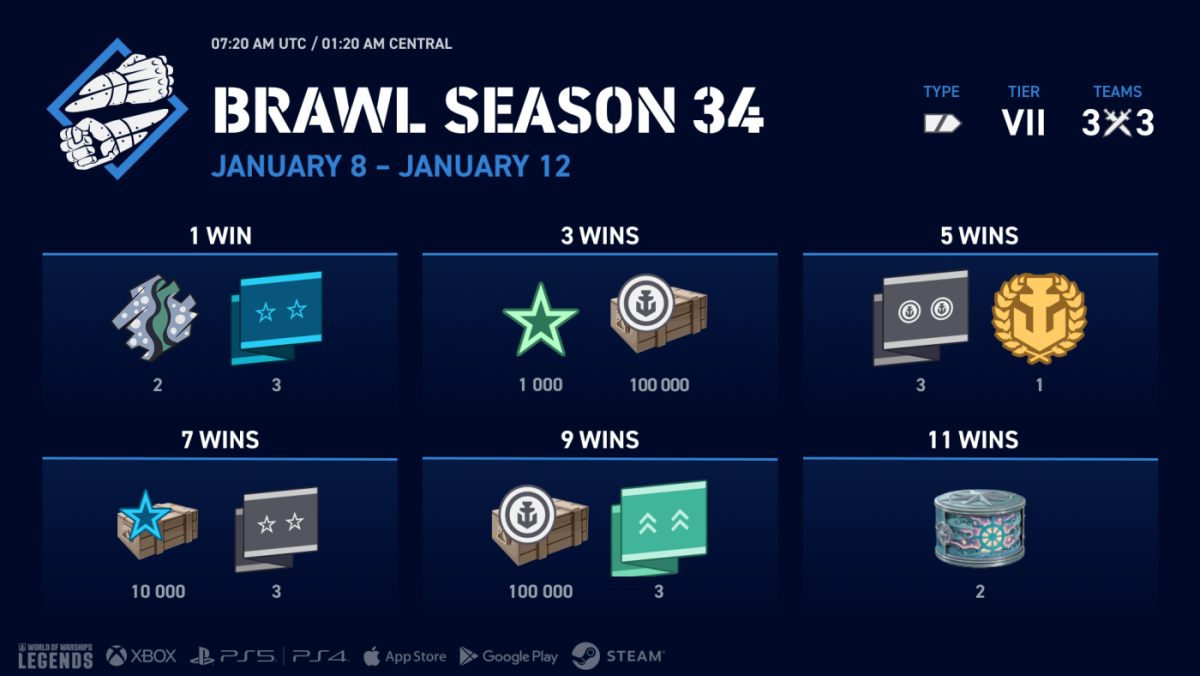 07:20 AM UTC / 01:20 AM CENTRAL

BRAWL SEASON 34

JANUARY 8 – JANUARY 12

TYPE

TIER
VII

TEAMS
3 3

1 WIN
2
3

3 WINS
1 000
100 000

5 WINS
3
1

7 WINS
10 000
3

9 WINS
100 000
3

11 WINS
2

WORLD OF WARSHIPS LEGENDS
XBOX
PS5
PS4
App Store
Google Play
STEAM