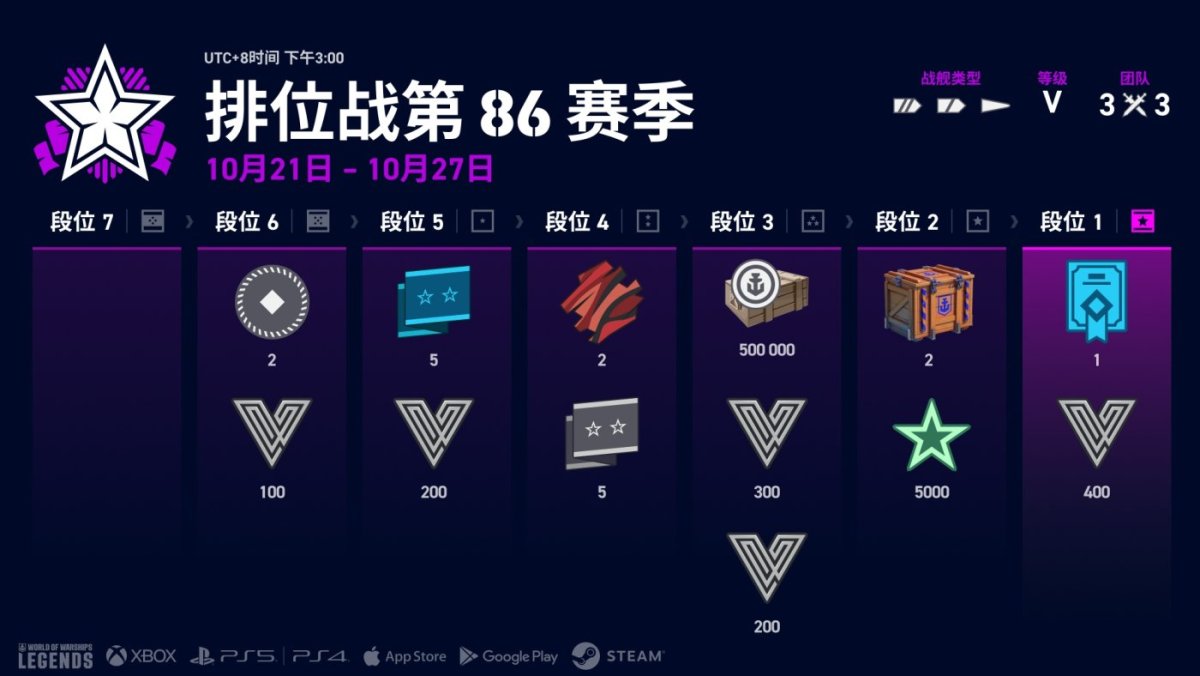 UTC+8时间 下午3:00

排位战第 86 赛季

10月21日 - 10月27日

战舰类型

等级
V

团队
3 3

段位 7

段位 6
2
100

段位 5
5
200

段位 4
2
5

段位 3
500 000
300
200

段位 2
2
5000

段位 1
1
400

WORLD OF WARSHIPS LEGENDS XBOX PS5 PS4 App Store Google Play STEAM