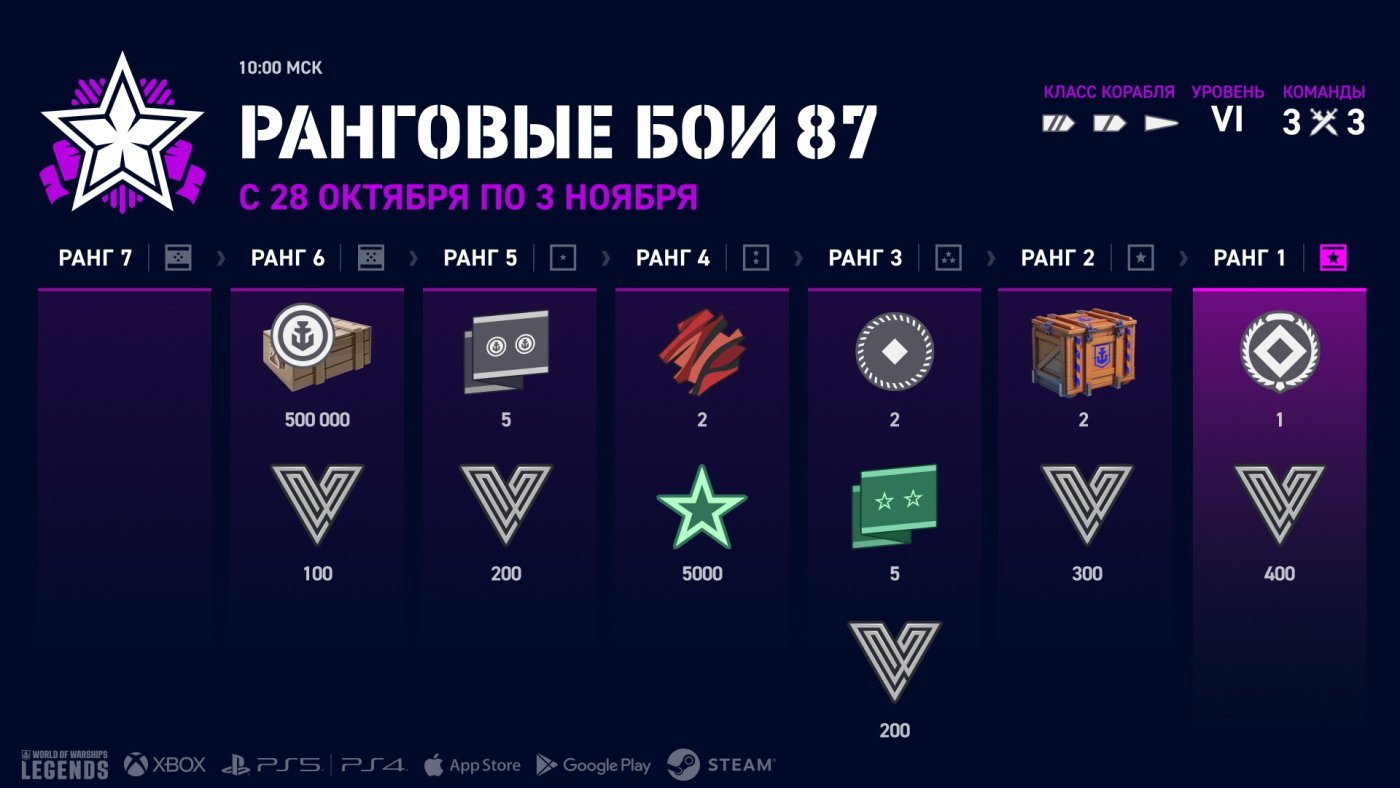 10:00 МСК

РАНГОВЫЕ БОИ 87

С 28 ОКТЯБРЯ ПО 3 НОЯБРЯ

КЛАСС КОРАБЛЯ

УРОВЕНЬ VI

КОМАНДЫ 3 3

РАНГ 7

РАНГ 6
500 000
100

РАНГ 5
5
200

РАНГ 4
2
5000

РАНГ 3
2
5
200

РАНГ 2
2
300

РАНГ 1
1
400

WORLD OF WARSHIPS LEGENDS XBOX PS5 PS4 App Store Google Play STEAM