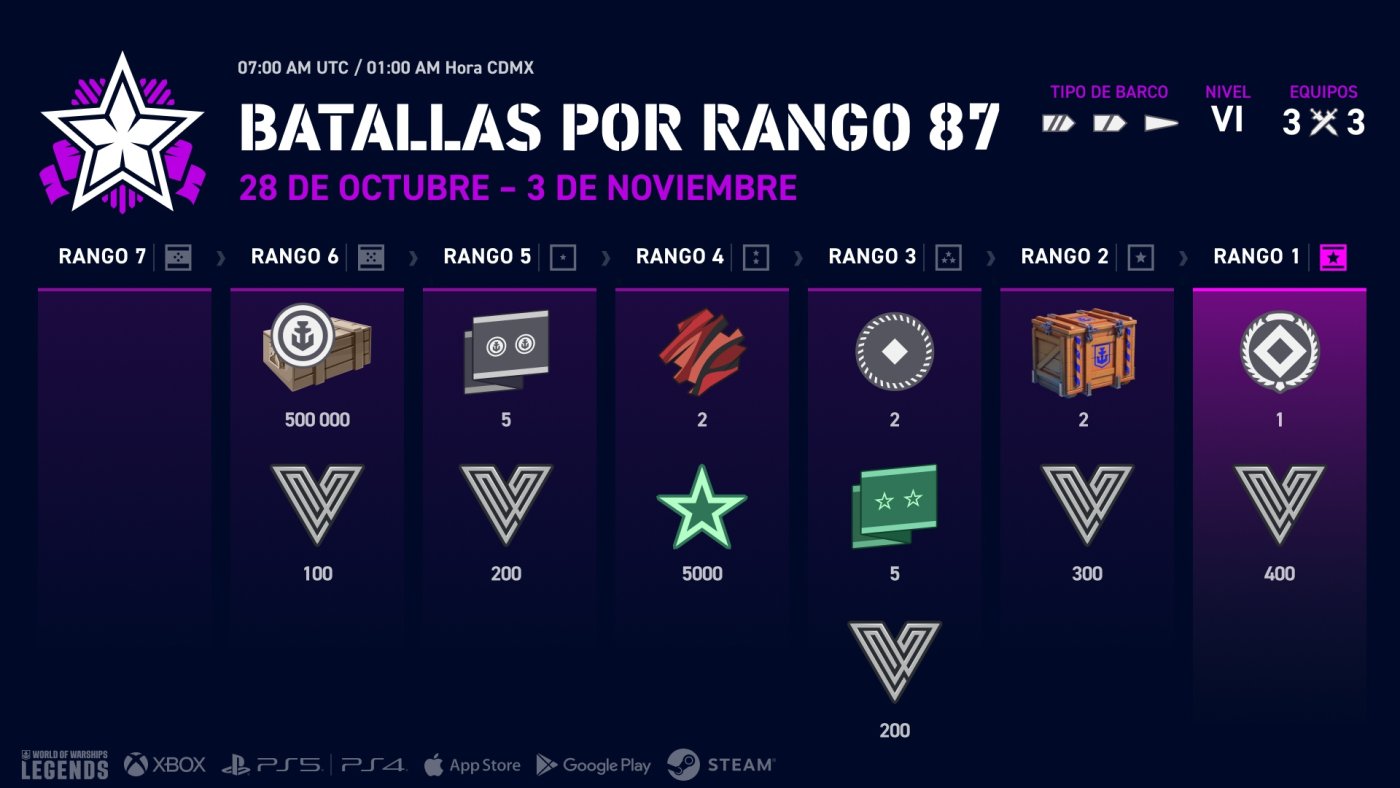 07:00 AM UTC / 01:00 AM Hora CDMX

BATALLAS POR RANGO 87

28 DE OCTUBRE – 3 DE NOVIEMBRE

TIPO DE BARCO

NIVEL VI

EQUIPOS 3 3

RANGO 7

RANGO 6

500 000

100

RANGO 5

5

200

RANGO 4

2

5000

RANGO 3

2

5

200

RANGO 2

2

300

RANGO 1

1

400

WORLD OF WARSHIPS LEGENDS XBOX PS5 PS4 App Store Google Play STEAM