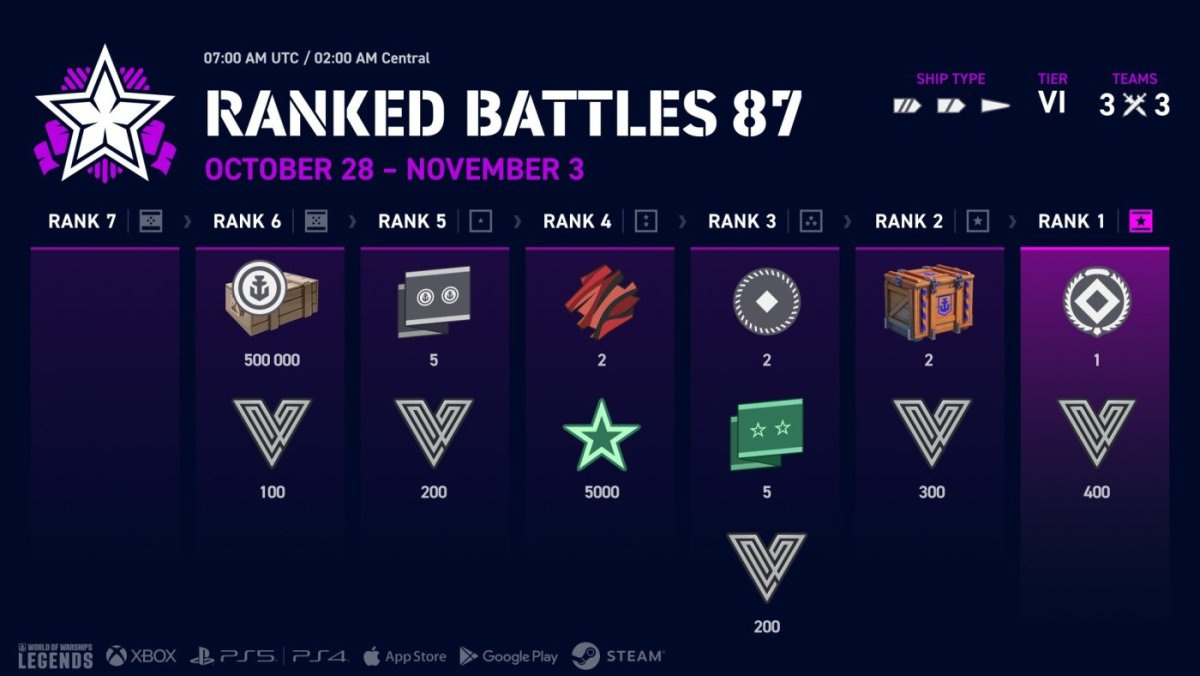 07:00 AM UTC / 02:00 AM Central

RANKED BATTLES 87

OCTOBER 28 – NOVEMBER 3

SHIP TYPE

TIER
VI

TEAMS
3 3

RANK 7

RANK 6
500 000
100

RANK 5
5
200

RANK 4
2
5000

RANK 3
2
5
200

RANK 2
2
300

RANK 1
1
400

WORLD OF WARSHIPS LEGENDS XBOX PS5 PS4 App Store Google Play STEAM