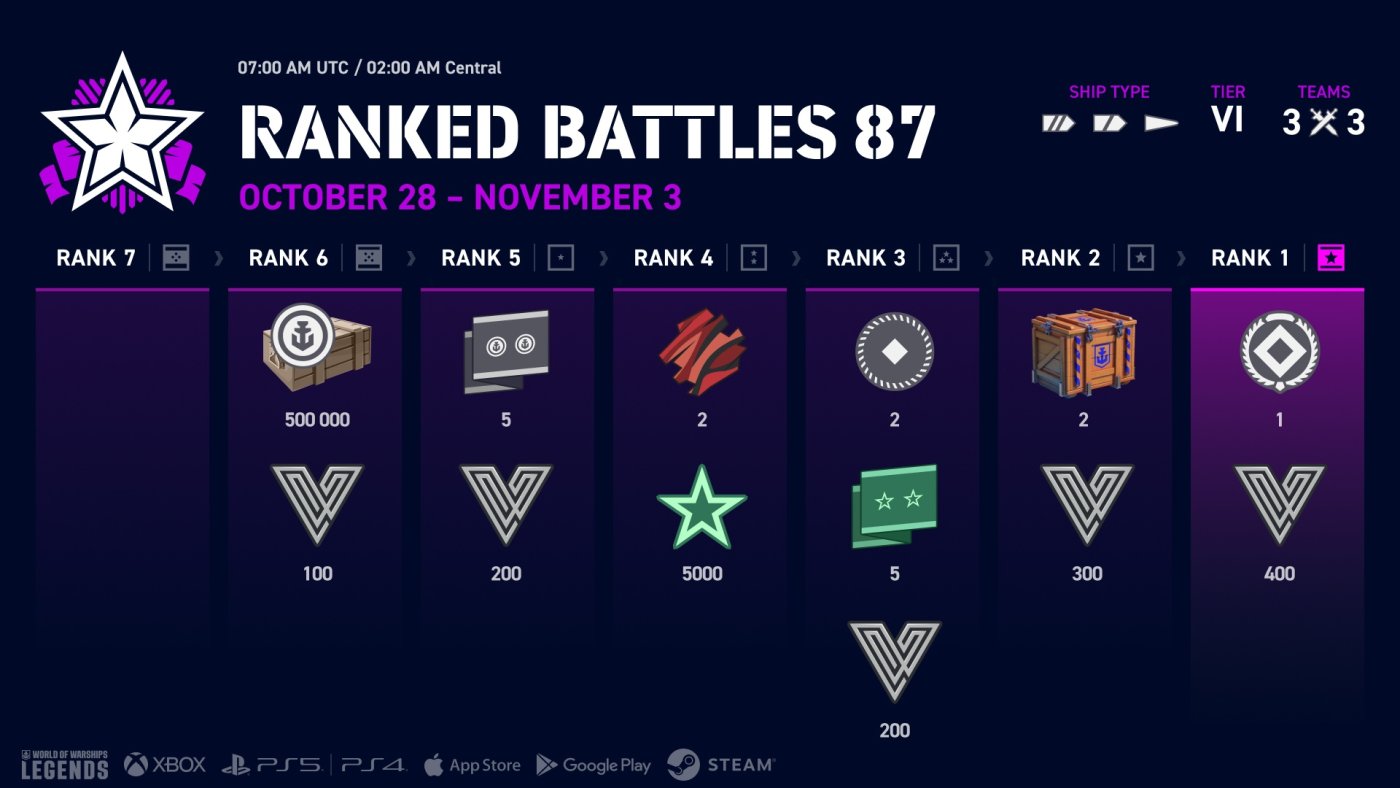 07:00 AM UTC / 02:00 AM Central

RANKED BATTLES 87

OCTOBER 28 – NOVEMBER 3

SHIP TYPE

TIER
VI

TEAMS
3 3

RANK 7

RANK 6
500 000
100

RANK 5
5
200

RANK 4
2
5000

RANK 3
2
5
200

RANK 2
2
300

RANK 1
1
400

WORLD OF WARSHIPS LEGENDS

XBOX PS5 PS4 App Store Google Play STEAM