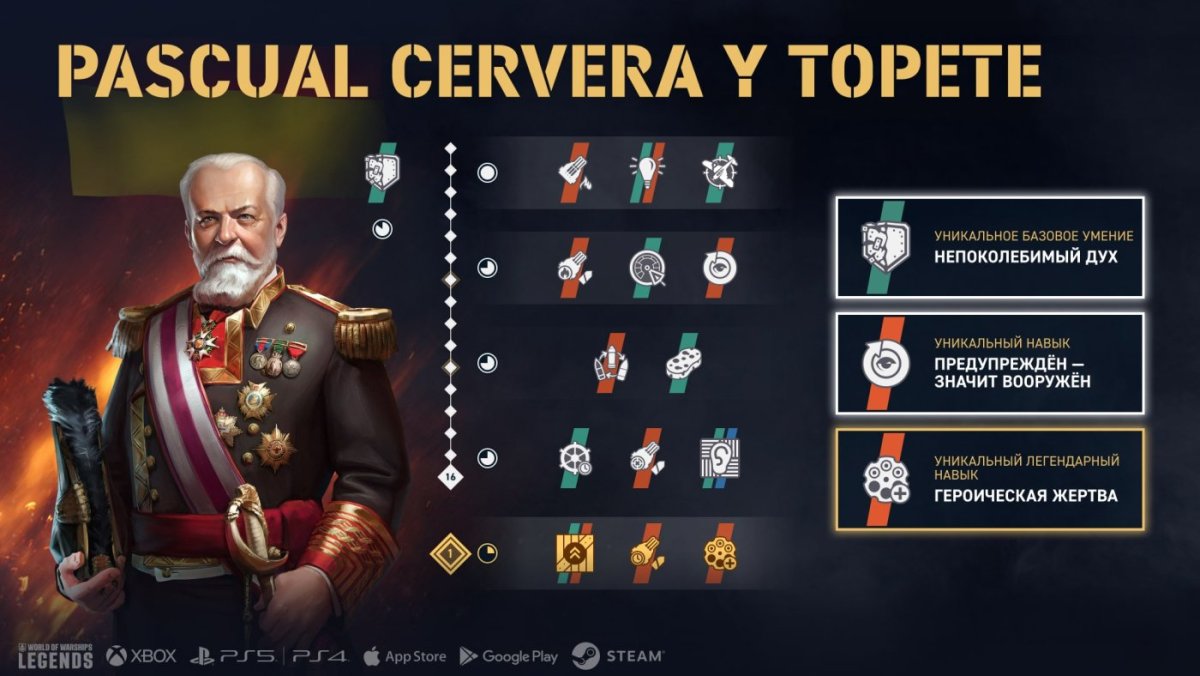 PASCUAL CERVERA Y TOPETE

16

1

УНИКАЛЬНОЕ БАЗОВОЕ УМЕНИЕ
НЕПОКОЛЕБИМЫЙ ДУХ

УНИКАЛЬНЫЙ НАВЫК
ПРЕДУПРЕЖДЁН — ЗНАЧИТ ВООРУЖЁН

УНИКАЛЬНЫЙ ЛЕГЕНДАРНЫЙ НАВЫК
ГЕРОИЧЕСКАЯ ЖЕРТВА

WORLD OF WARSHIPS LEGENDS XBOX PS5 PS4 App Store Google Play STEAM