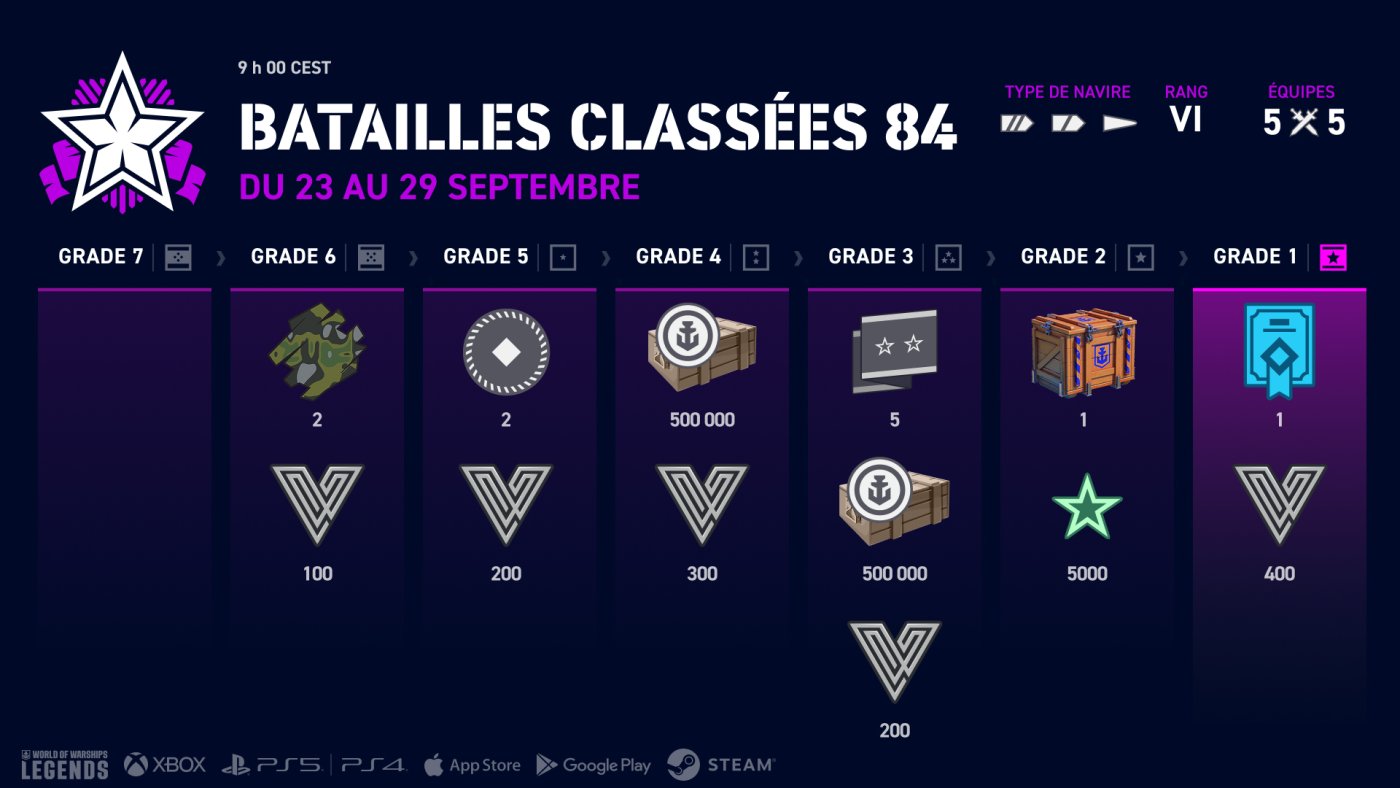 9 h 00 CEST

BATAILLES CLASSÉES 84

DU 23 AU 29 SEPTEMBRE

TYPE DE NAVIRE

RANG
VI

ÉQUIPES
5 5

GRADE 7

GRADE 6
2
100

GRADE 5
2
200

GRADE 4
500 000
300

GRADE 3
5
500 000
200

GRADE 2
1
5000

GRADE 1
1
400

WORLD OF WARSHIPS LEGENDS XBOX PS5 PS4 App Store Google Play STEAM